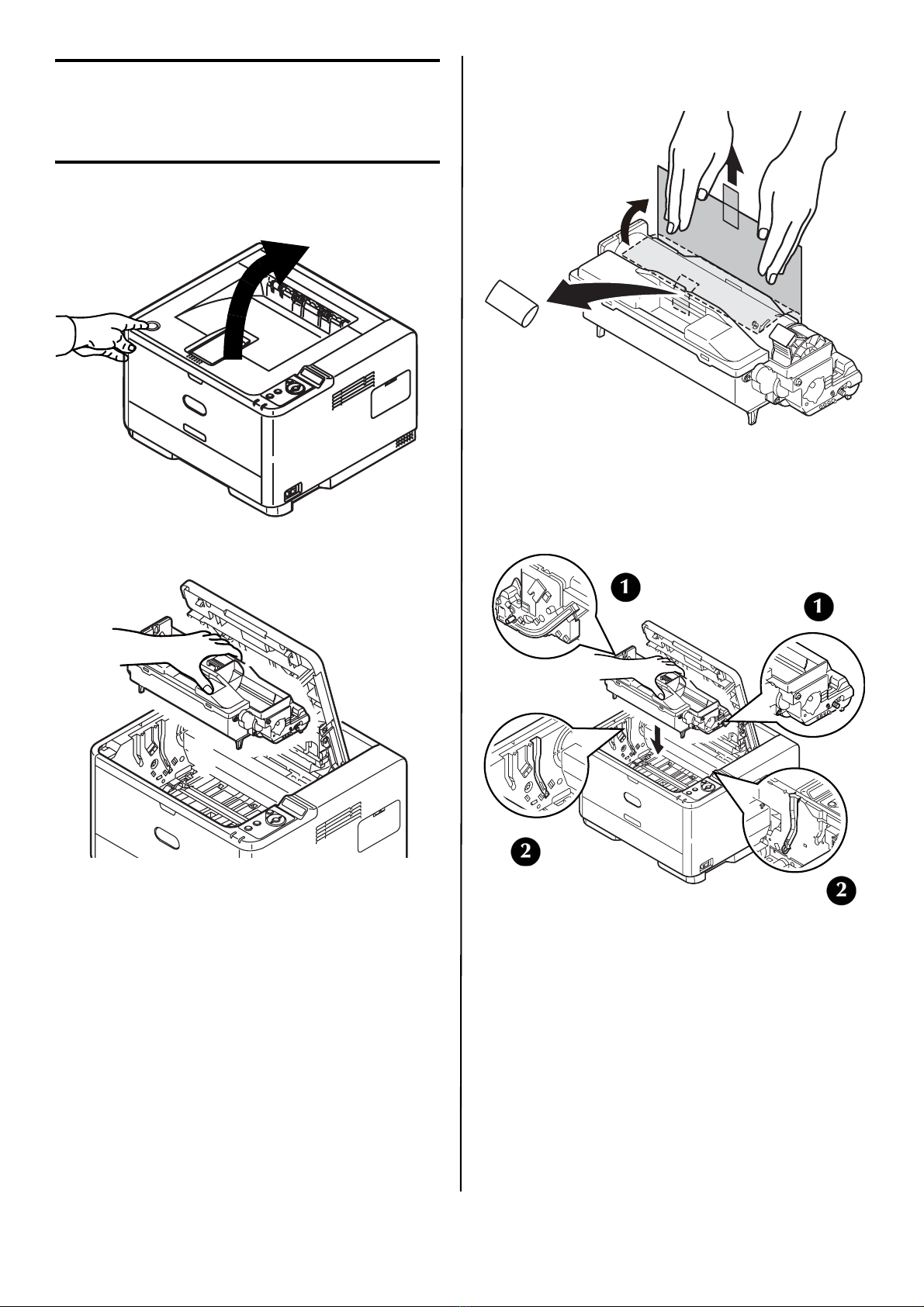 1
1
2
2