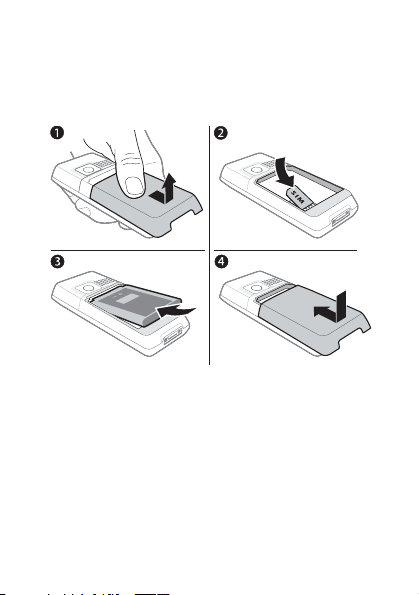 1
2
SIM
3
4