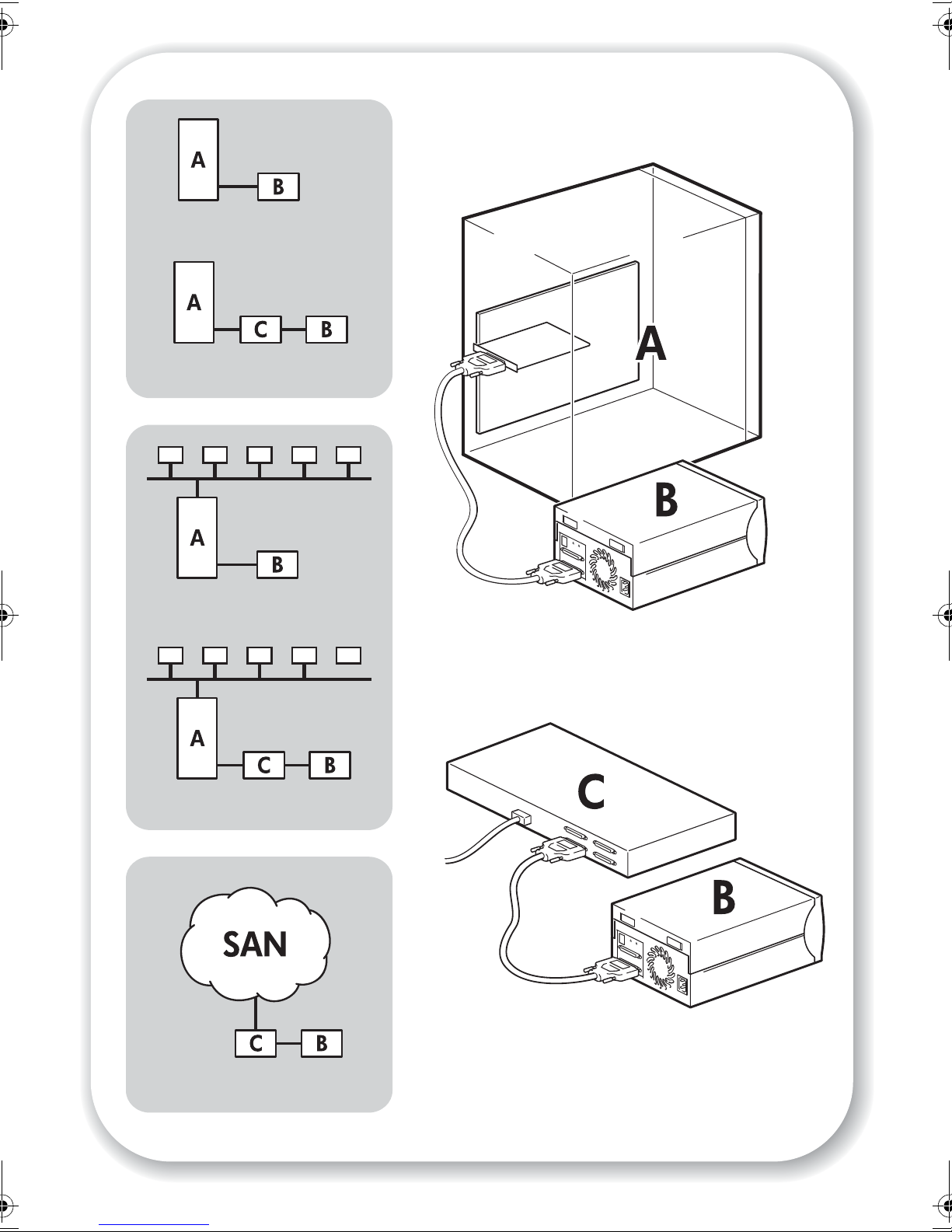 A
B

A
C
B

A
B

A
C
B

SAN
C
B

A
B

C
B