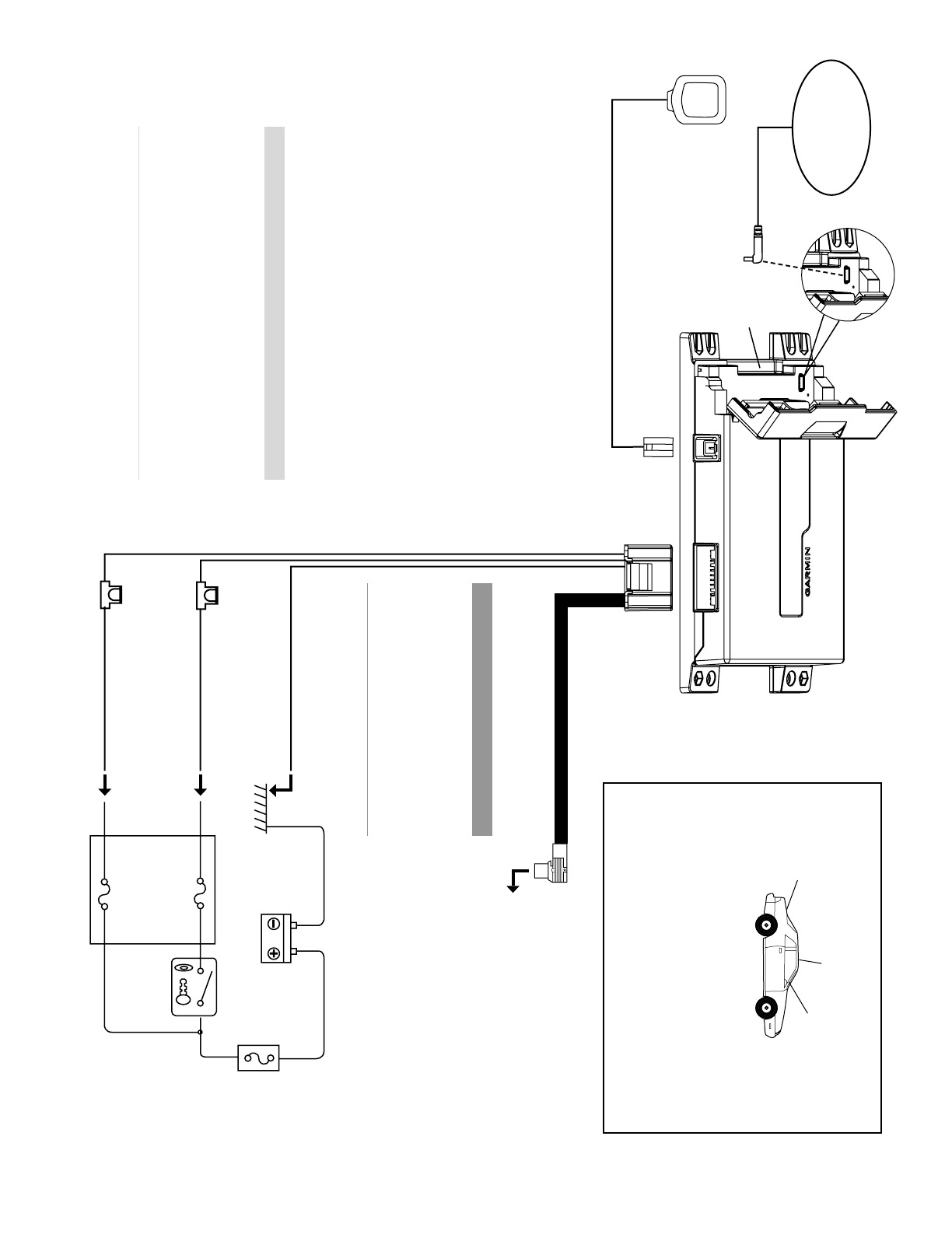 GARMIN