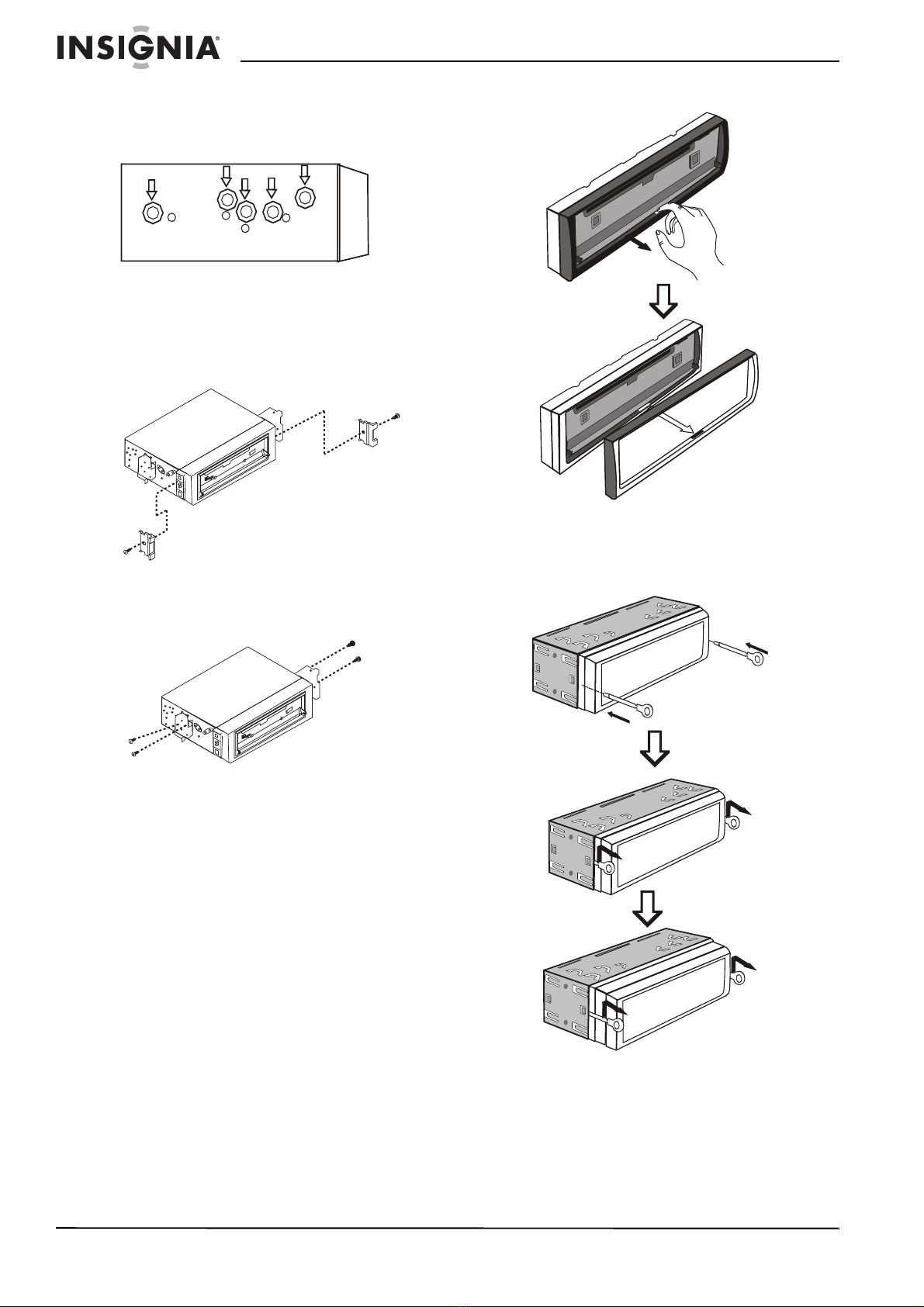 INSIGNIA