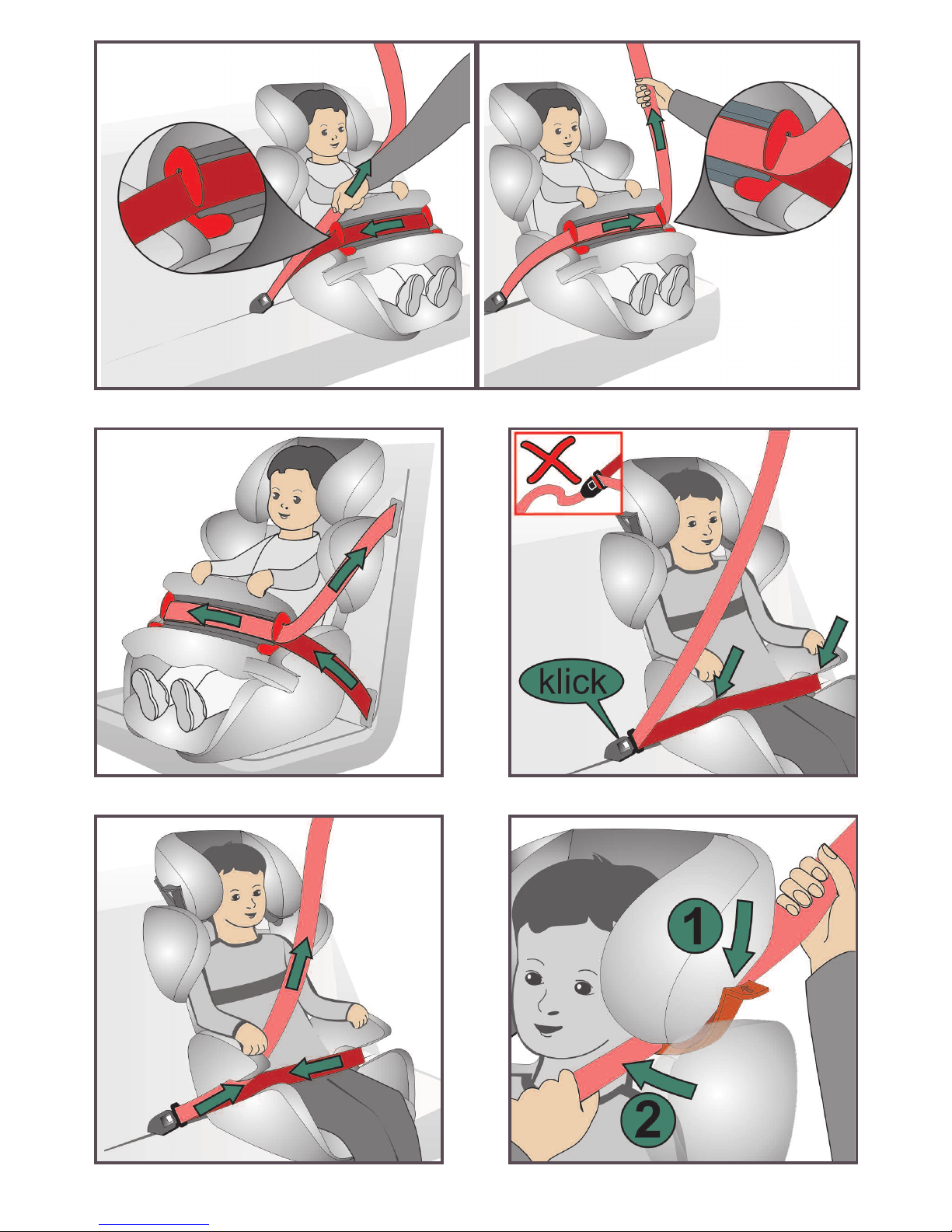 klick

1

2