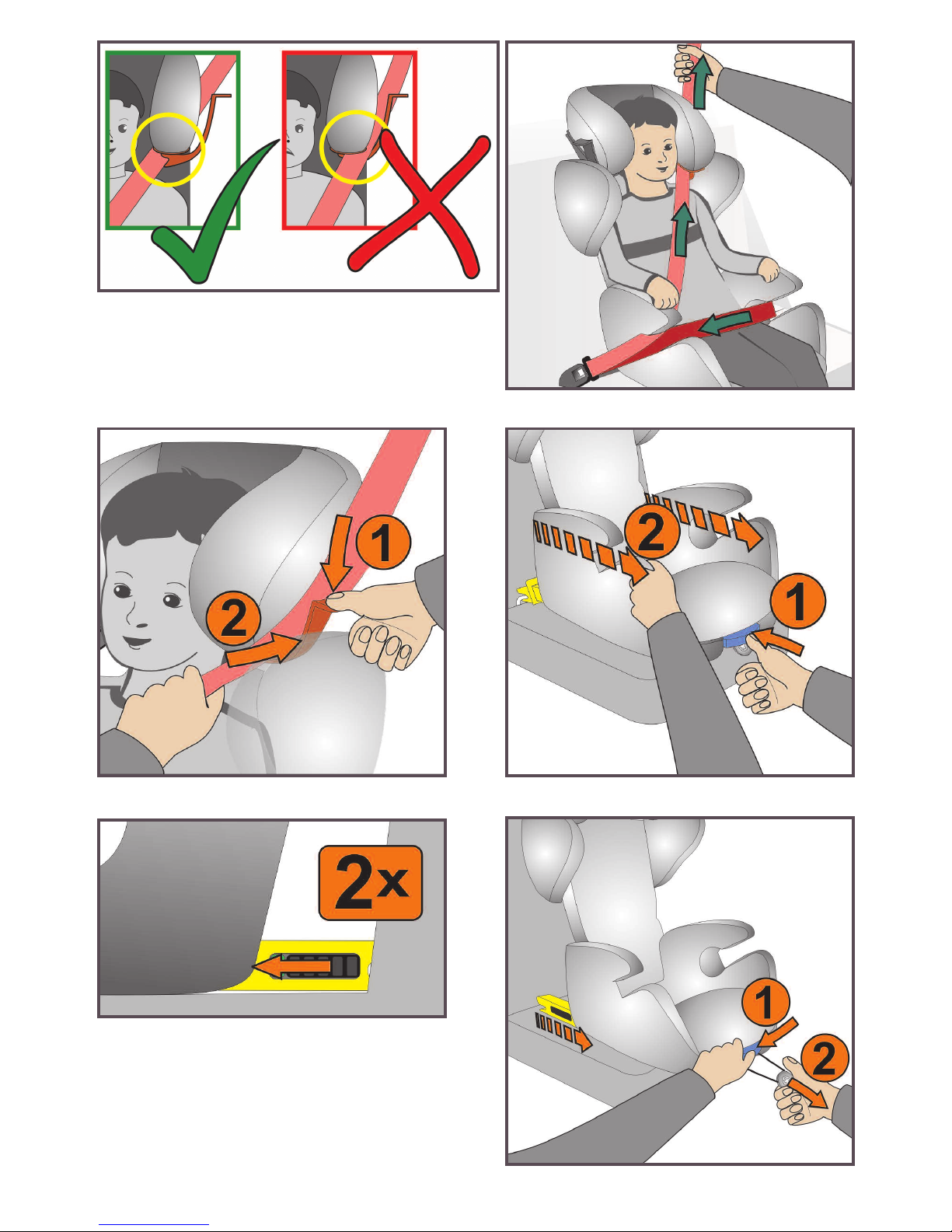 1
2
2
1
2x
1
2