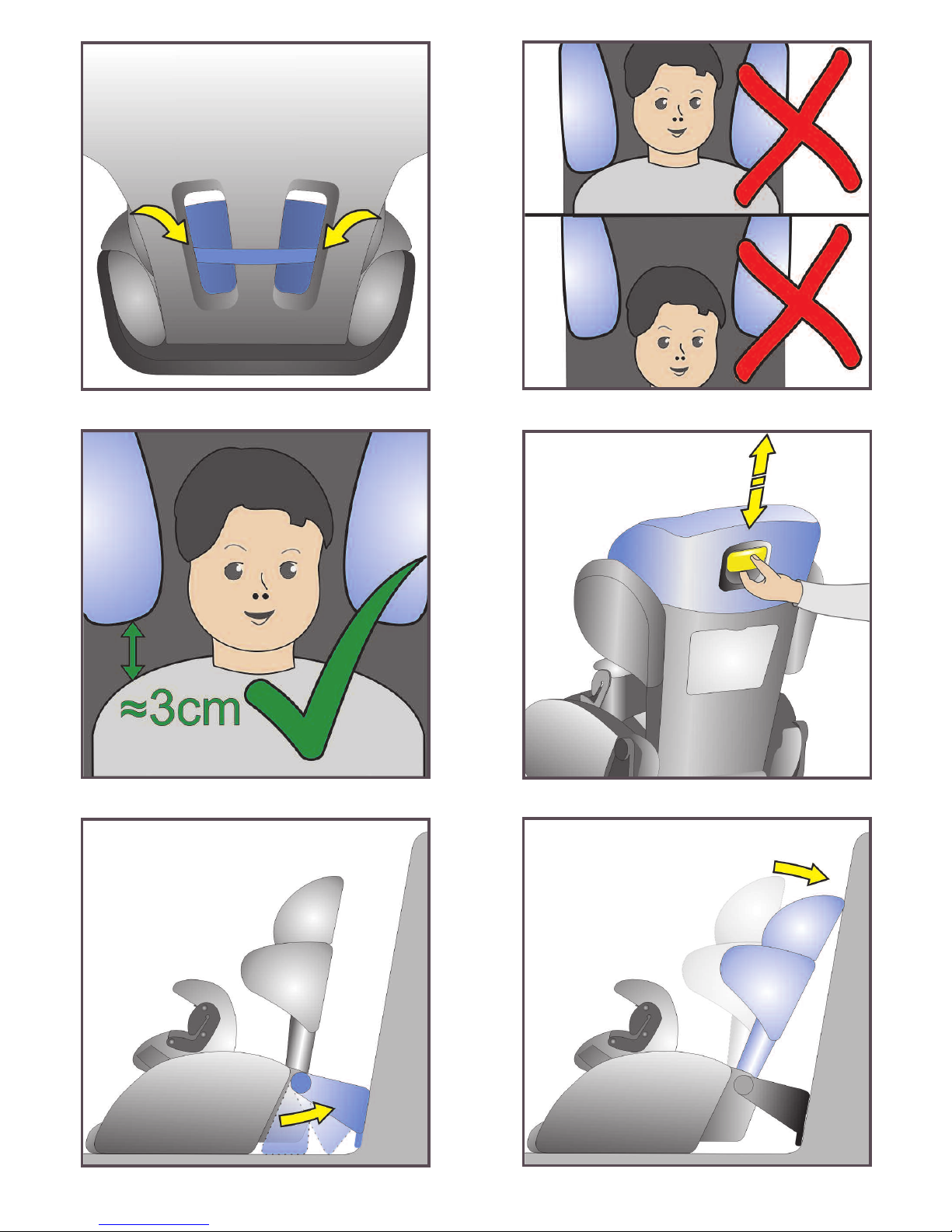 ≈3cm