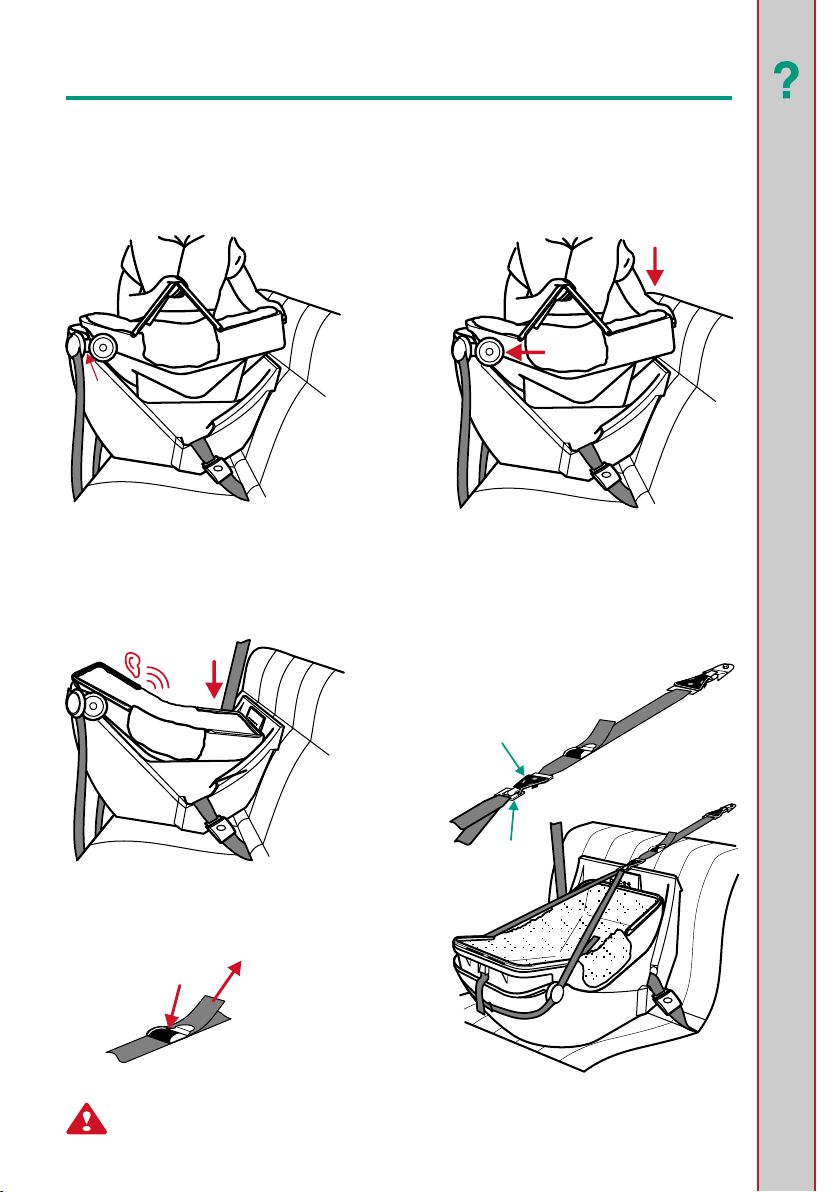 ?