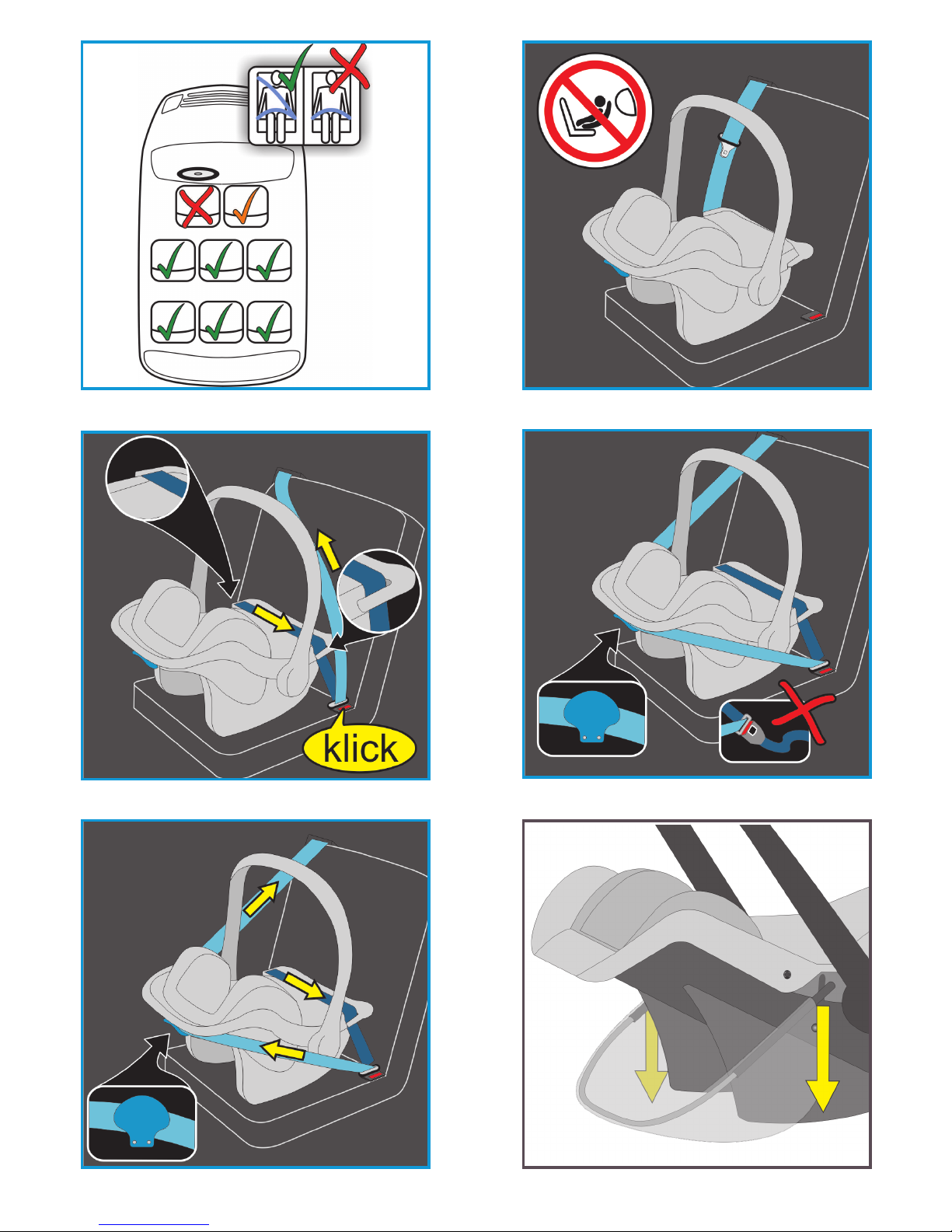 klick