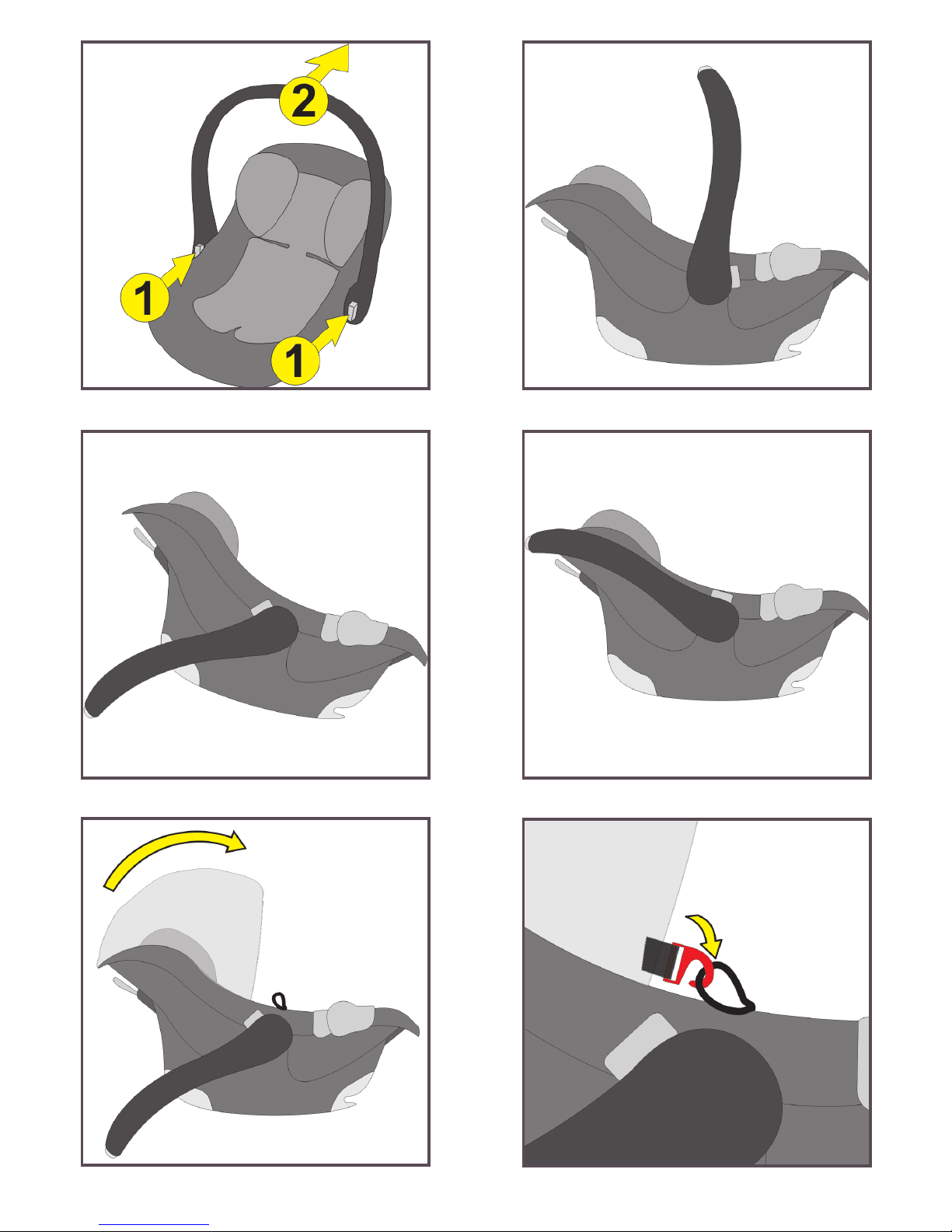 2

1

1