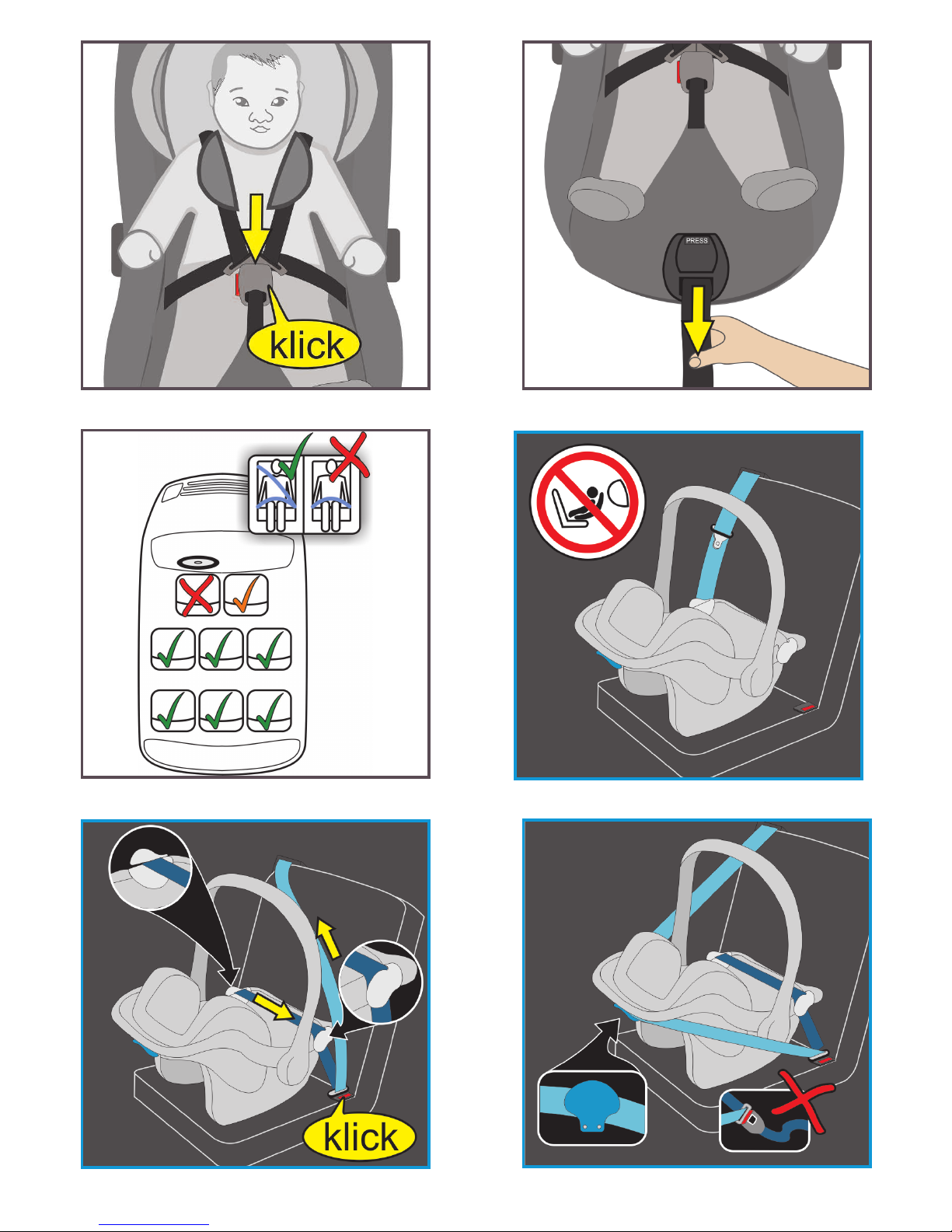 klick

PRESS

klick