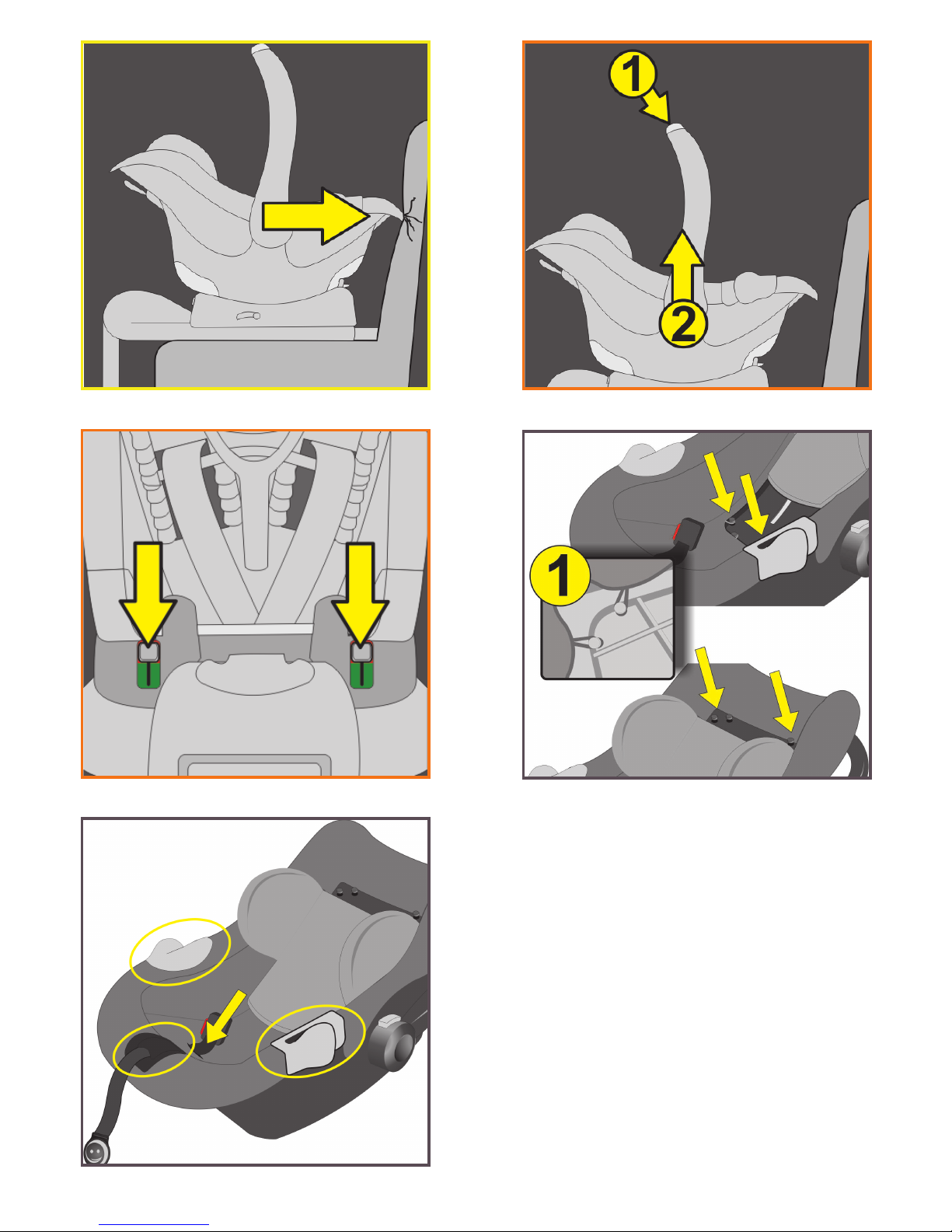 1

2

1