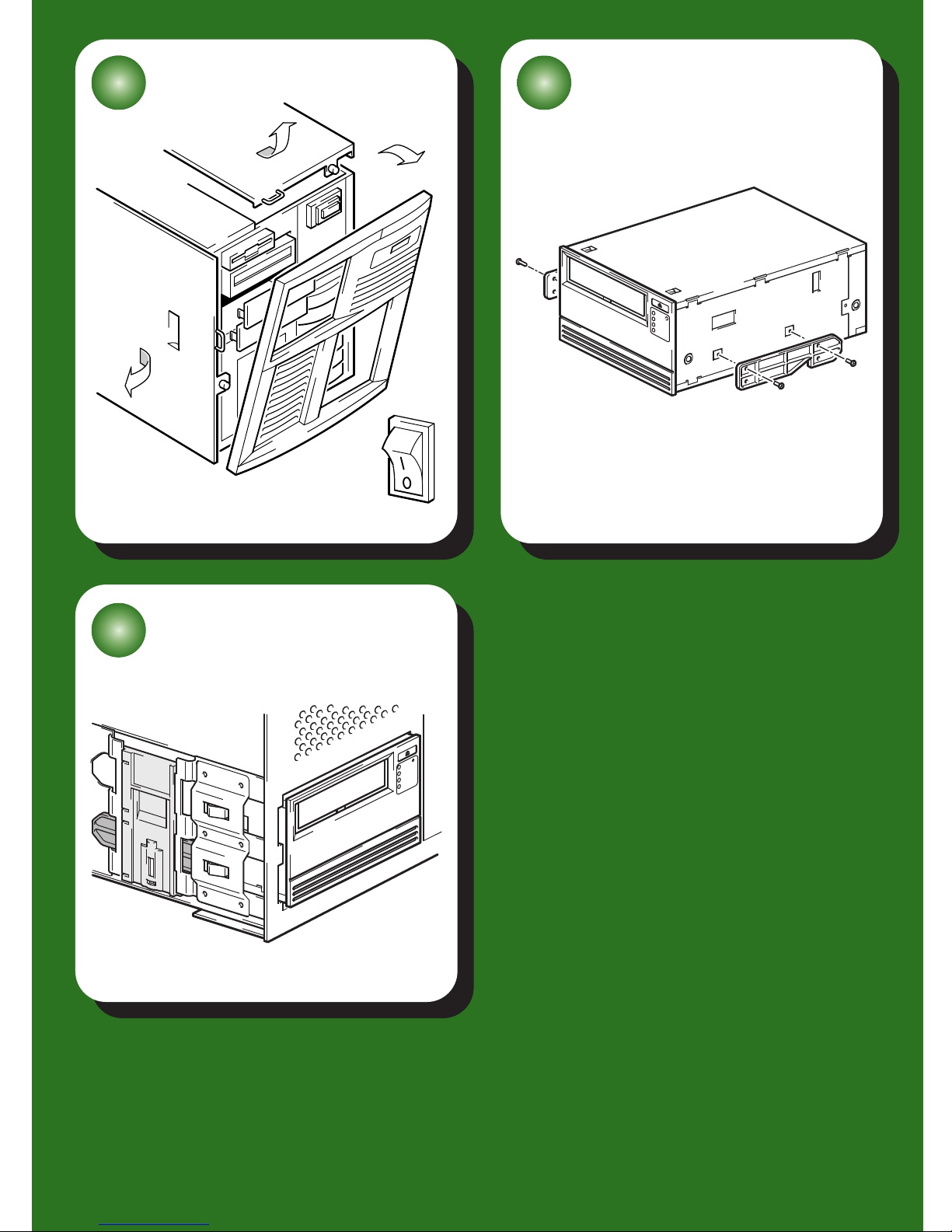 I
0