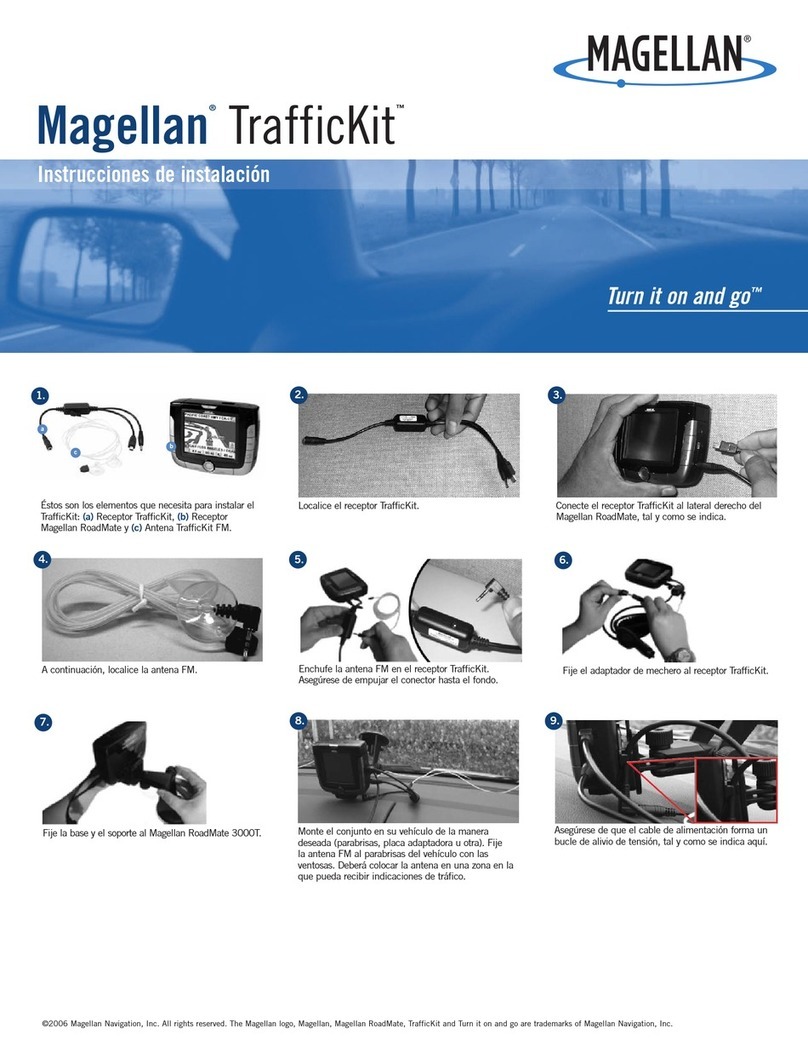 MAGELLAN®

Magellan® TrafficKit™

Instrucciones de instalación

Turn it on and go™

1.

a

c

b

Éstos son los elementos que necesita para instalar el TrafficKit: (a) Receptor TrafficKit, (b) Receptor Magellan RoadMate y (c) Antena TrafficKit FM.

2.

Localice el receptor TrafficKit.

3.

Conecte el receptor TrafficKit al lateral derecho del Magellan RoadMate, tal y como se indica.

4.

A continuación, localice la antena FM.

5.

Enchufe la antena FM en el receptor TrafficKit. Asegúrese de empujar el conector hasta el fondo.

6.

Fije el adaptador de mechero al receptor TrafficKit.

7.

Fije la base y el soporte al Magellan RoadMate 3000T.

8.

Monte el conjunto en su vehículo de la manera deseada (parabrisas, placa adaptadora u otra). Fije la antena FM al parabrisas del vehículo con las ventosas. Deberá colocar la antena en una zona en la que pueda recibir indicaciones de tráfico.

9.

Asegúrese de que el cable de alimentación forma un bucle de alivio de tensión, tal y como se indica aquí.

©2006 Magellan Navigation, Inc. All rights reserved. The Magellan logo, Magellan, Magellan RoadMate, TrafficKit and Turn it on and go are trademarks of Magellan Navigation, Inc.