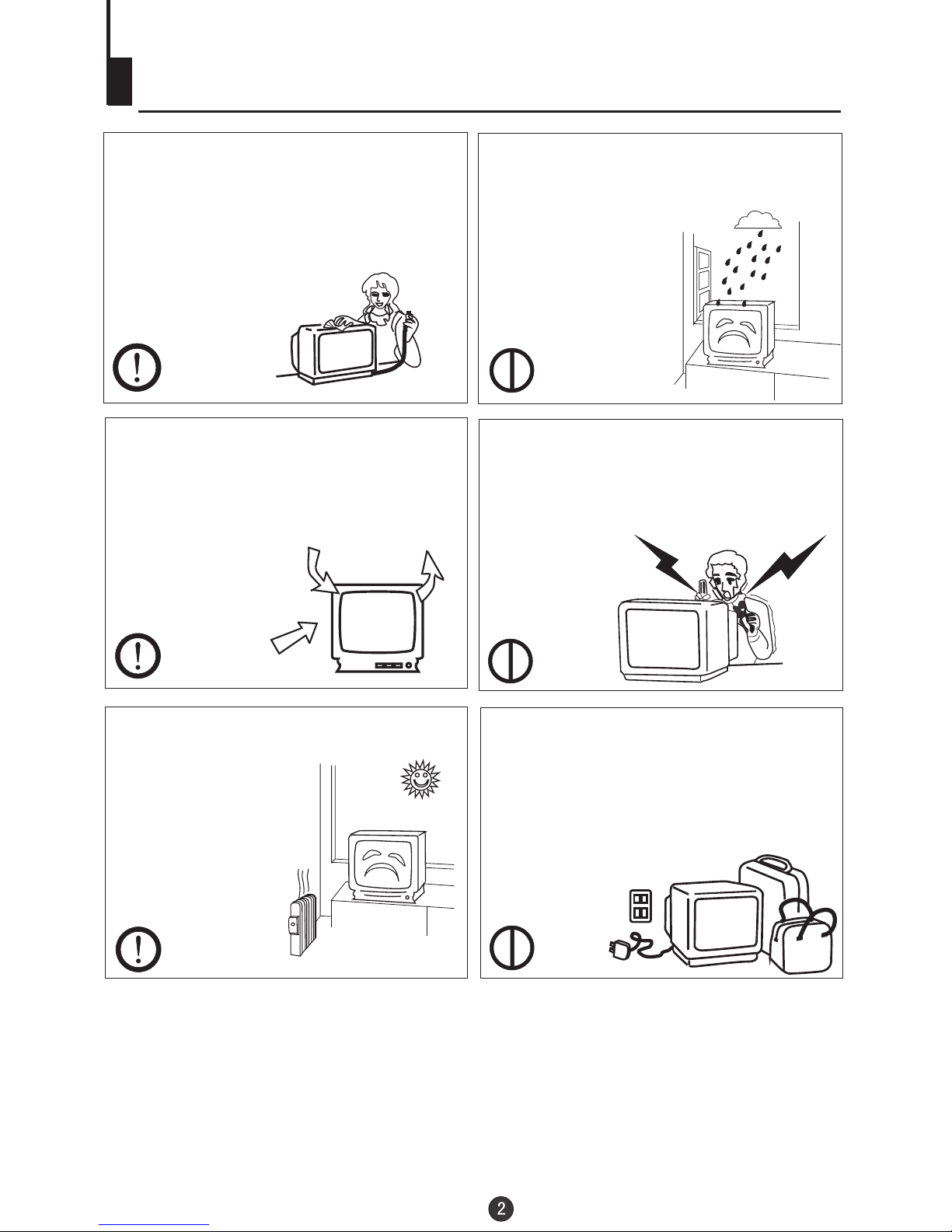 2