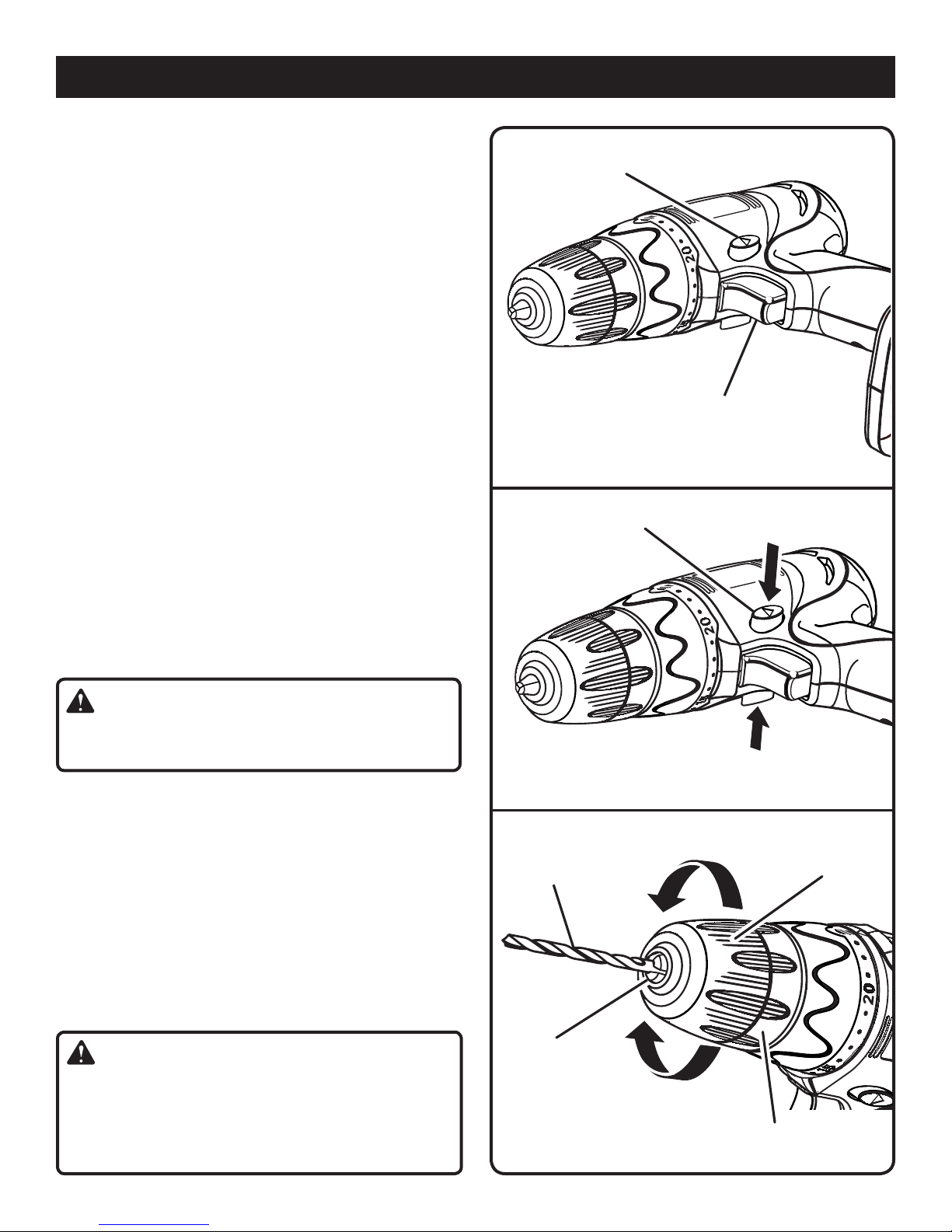 20

20

20