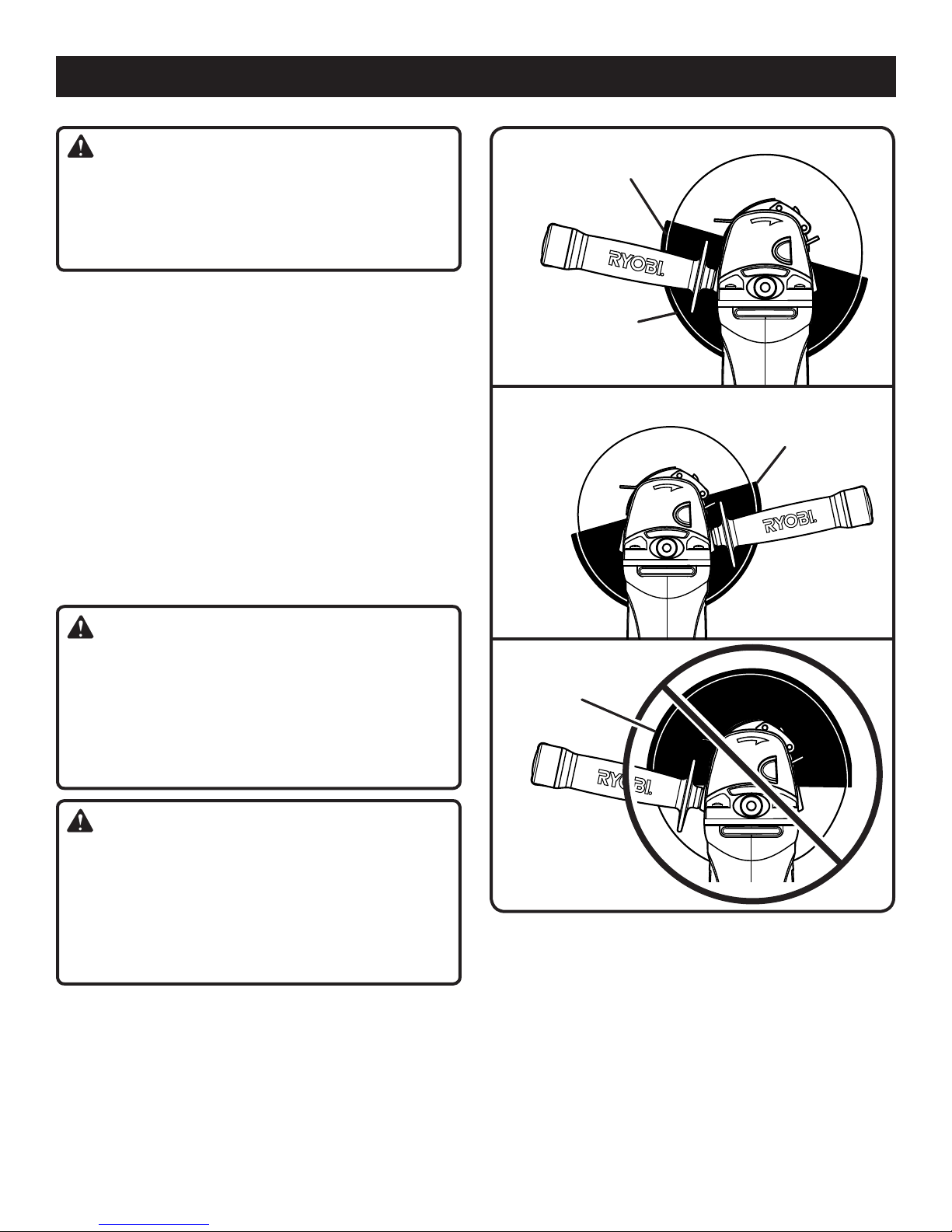 RYOBI.

RYOBI.

RYOBI.