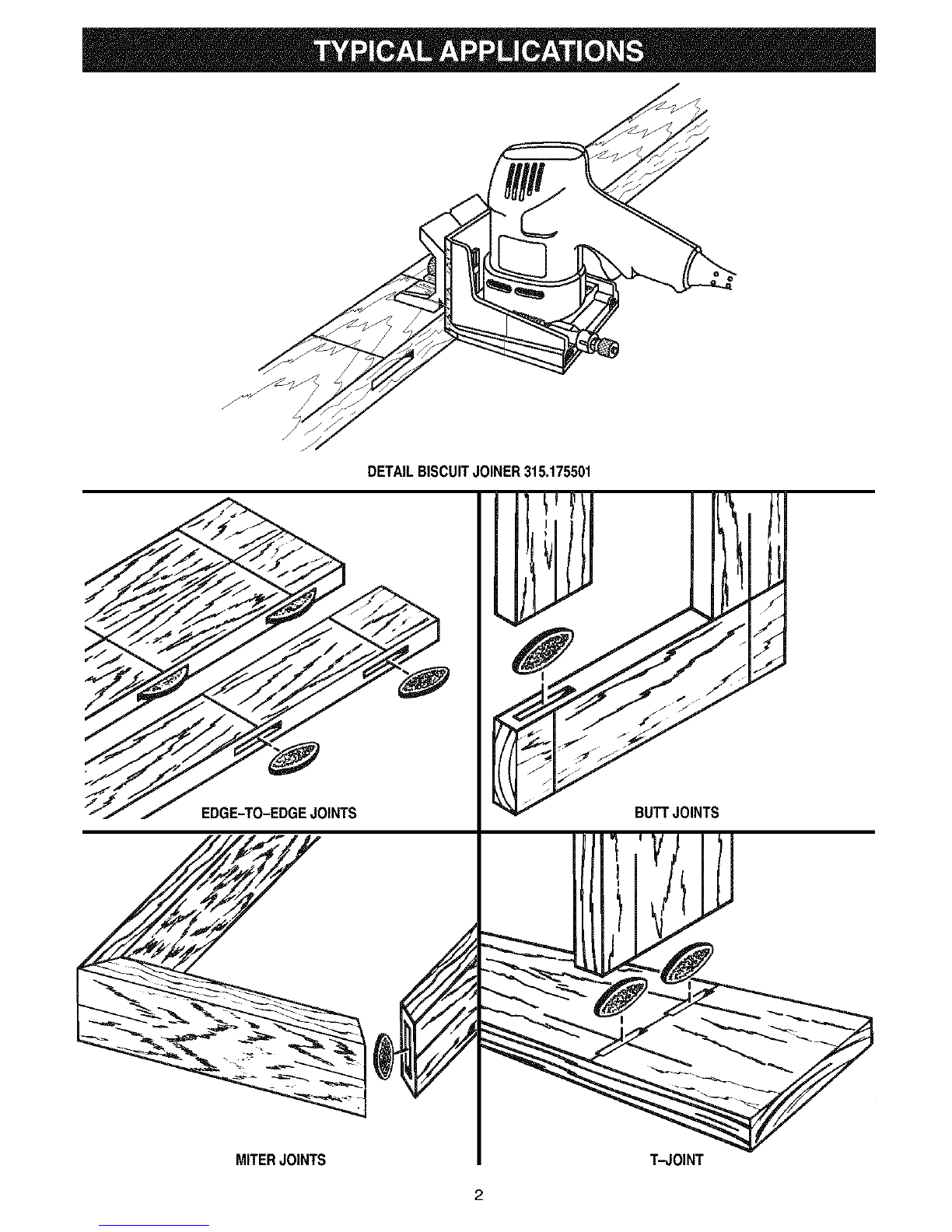 TYPICAL APPLICATIONS

DETAIL BISCUIT JOINER 315.175501

EDGE-TO-EDGE JOINTS

BUTT JOINTS

MITER JOINTS

T-JOINT

2