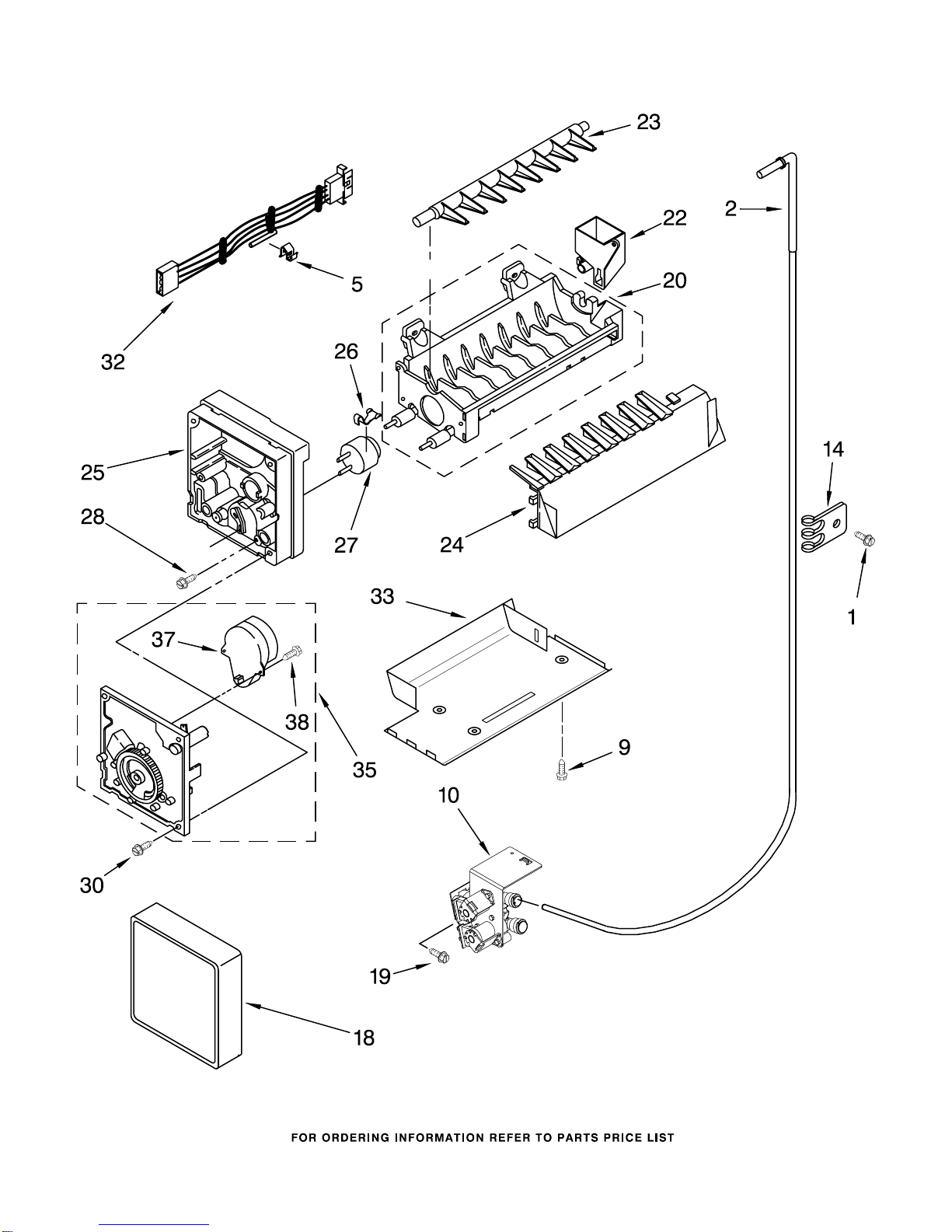 23
2
22
5
20
32
26
14
25
28
27
24
1
33
37
38
35
9
10
30
19
18

FOR ORDERING INFORMATION REFER TO PARTS PRICE LIST