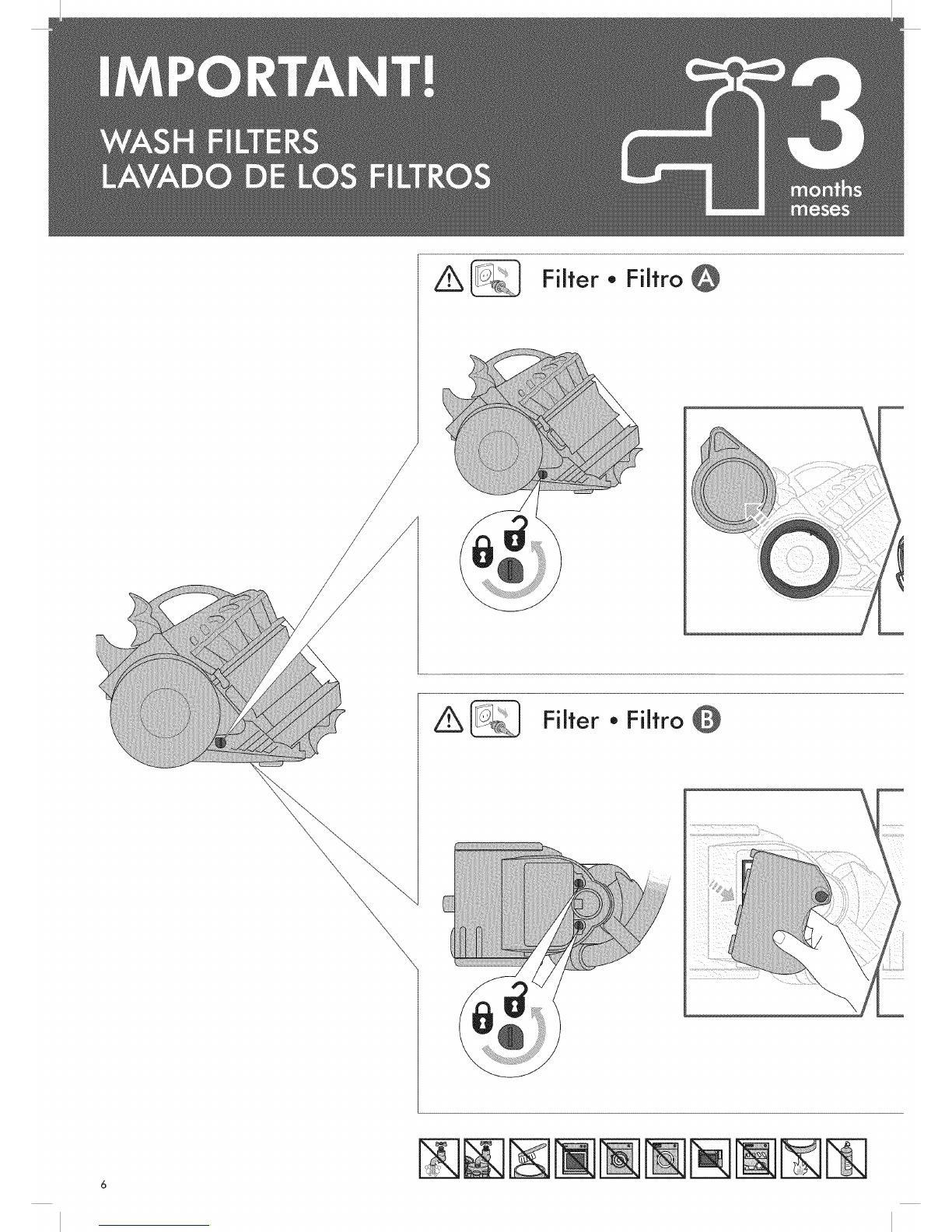 IMPORTANT!

WASH FILTERS
LAVADO DE LOS FILTROS

3
months
meses

Filter • Filtro A

Filter • Filtro B

6