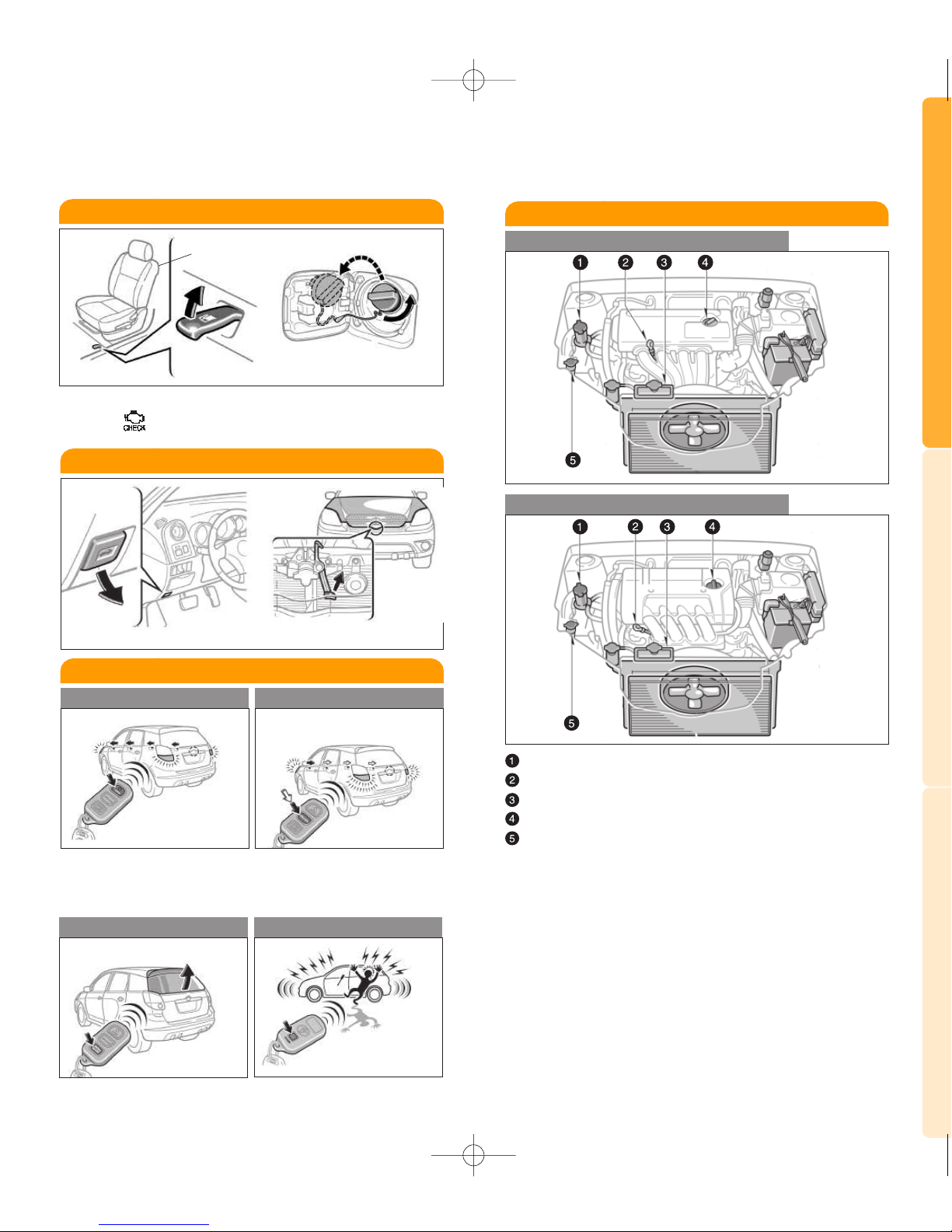 CHECK

1
2
3
4
5

1
2
3
4
5

1
2
3
4
5