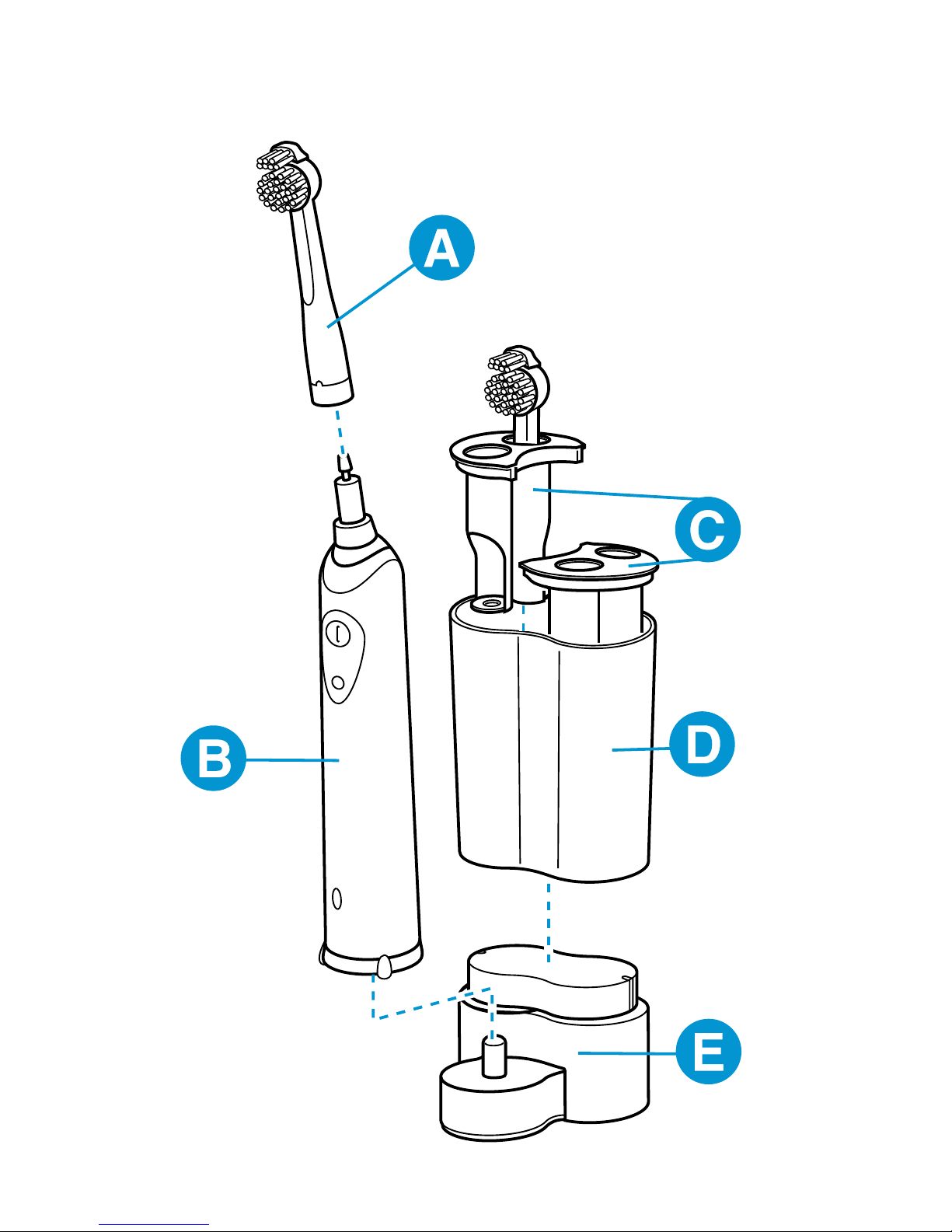 A
C
B
D
E