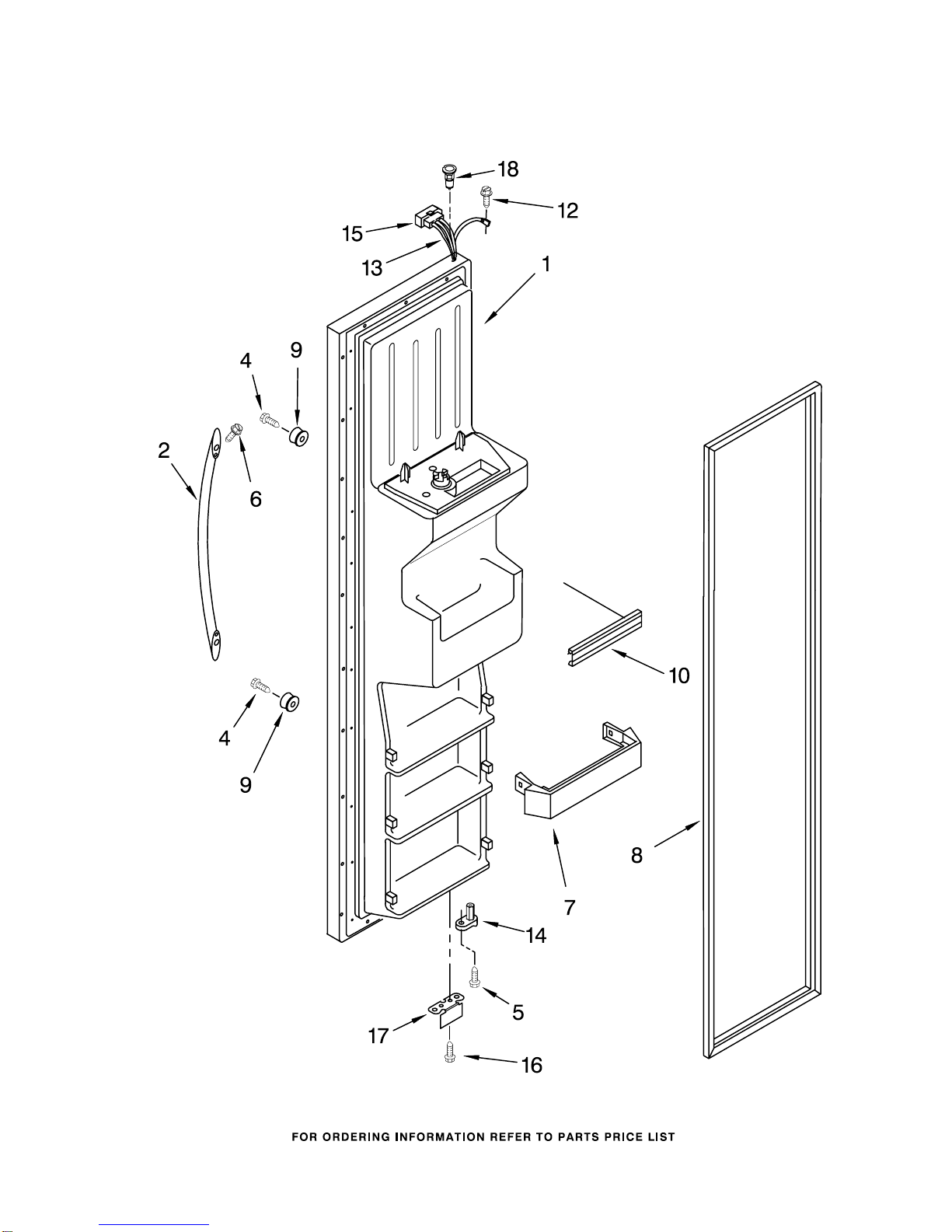 18
12
15
13
1
4
9
2
6
10
4
9
8
7
14
5
17
16

FOR ORDERING INFORMATION REFER TO PARTS PRICE LIST