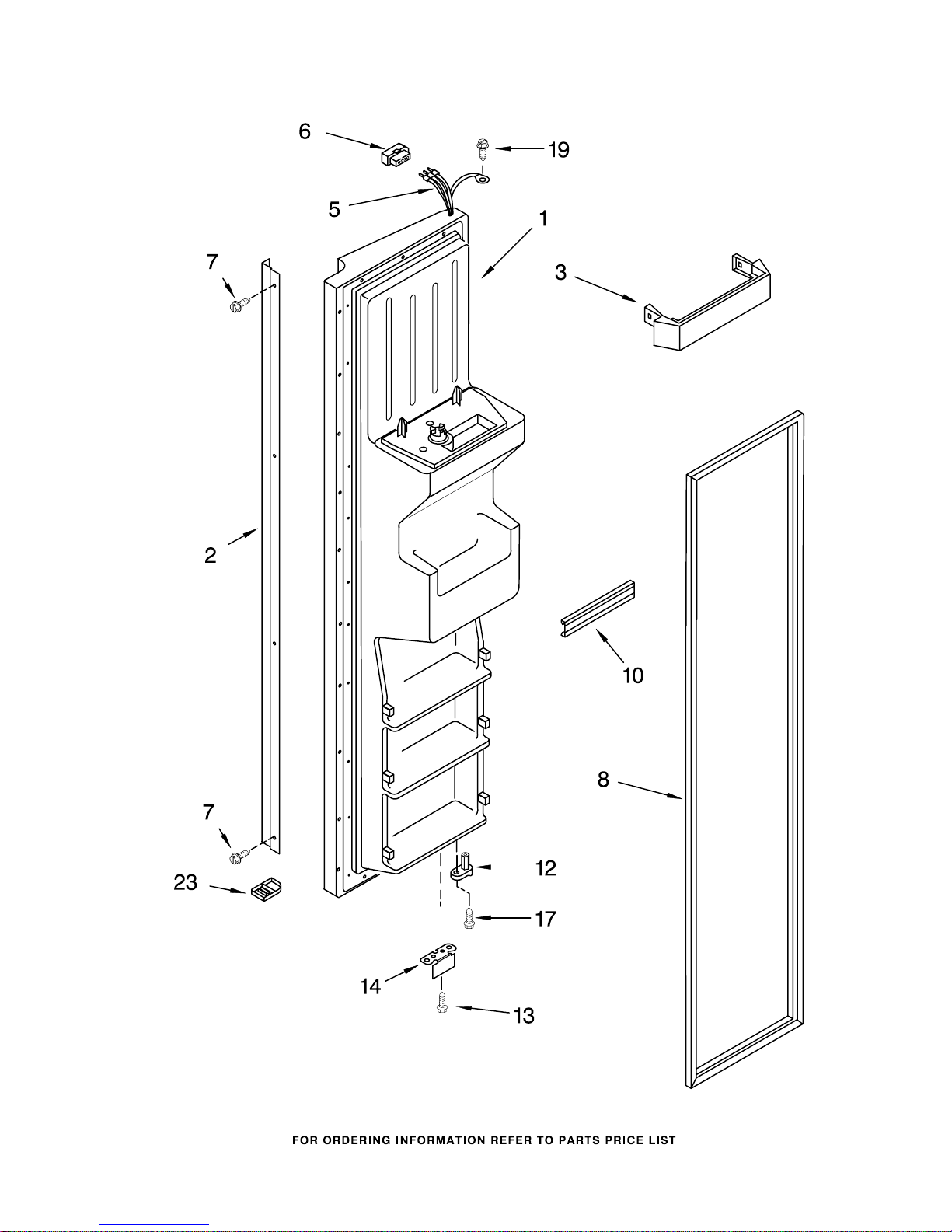 6
19
5
1
7
3
2
10
8
7
12
23
17
14
13

FOR ORDERING INFORMATION REFER TO PARTS PRICE LIST