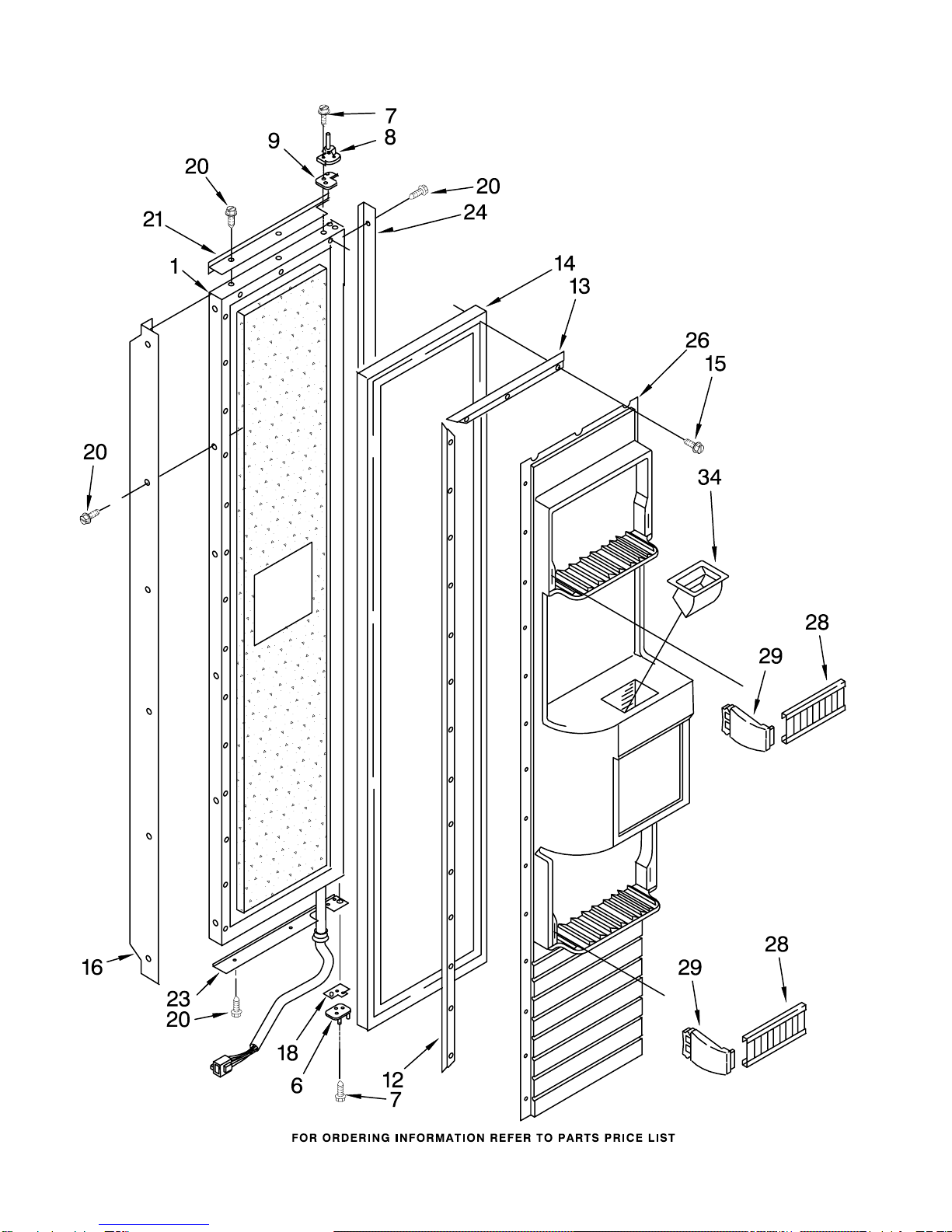 7
8
9
20
20
24
21
1
14
13
26
15
20
34
28
29
16
23
20
18
6
12
7
29
28

FOR ORDERING INFORMATION REFER TO PARTS PRICE LIST