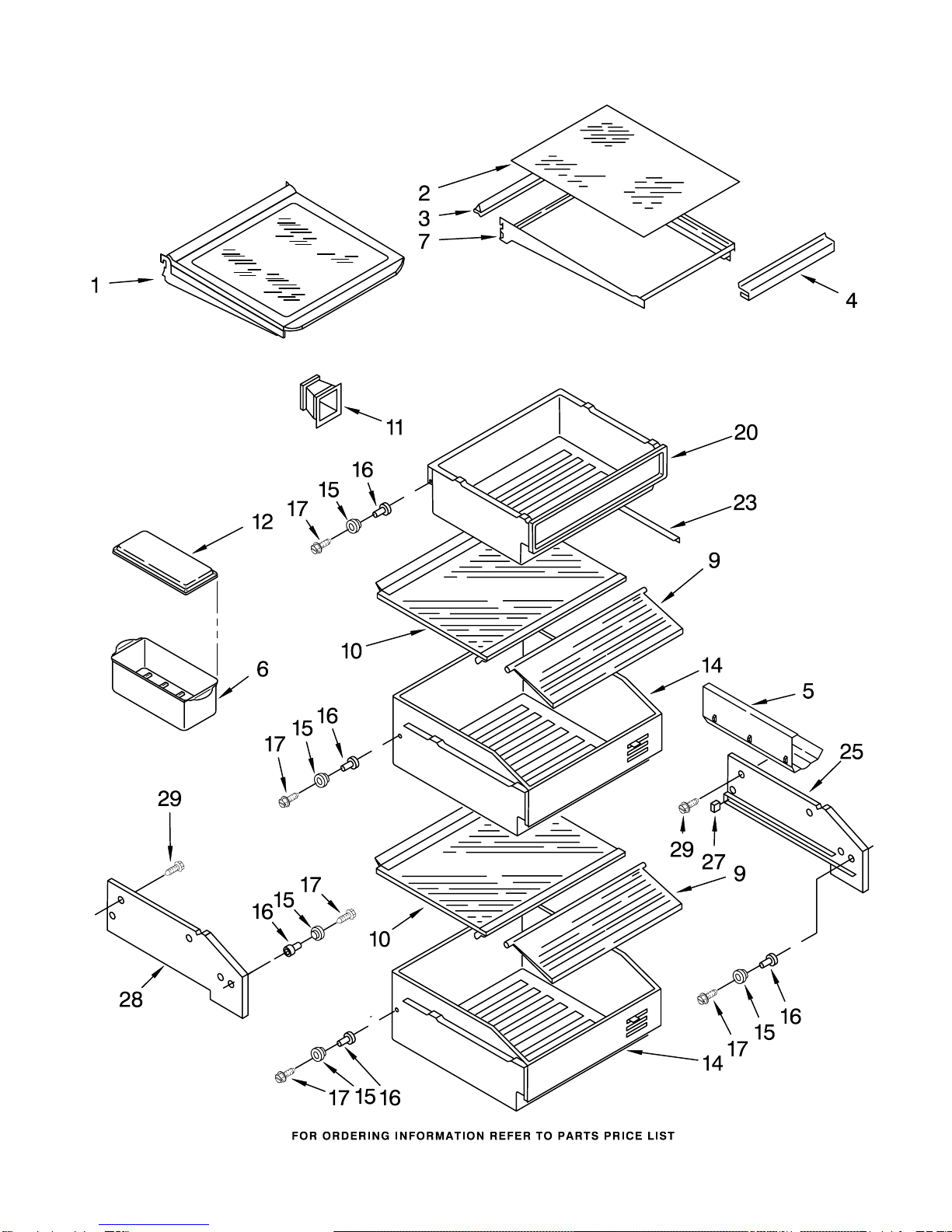 2
3
7
1
4
11
20
16
15
17
23
12
9
10
6
14
5
16
15
17
25
29
29
27
9
17
15
16
10
28
16
15
17
14
17 15 16

FOR ORDERING INFORMATION REFER TO PARTS PRICE LIST