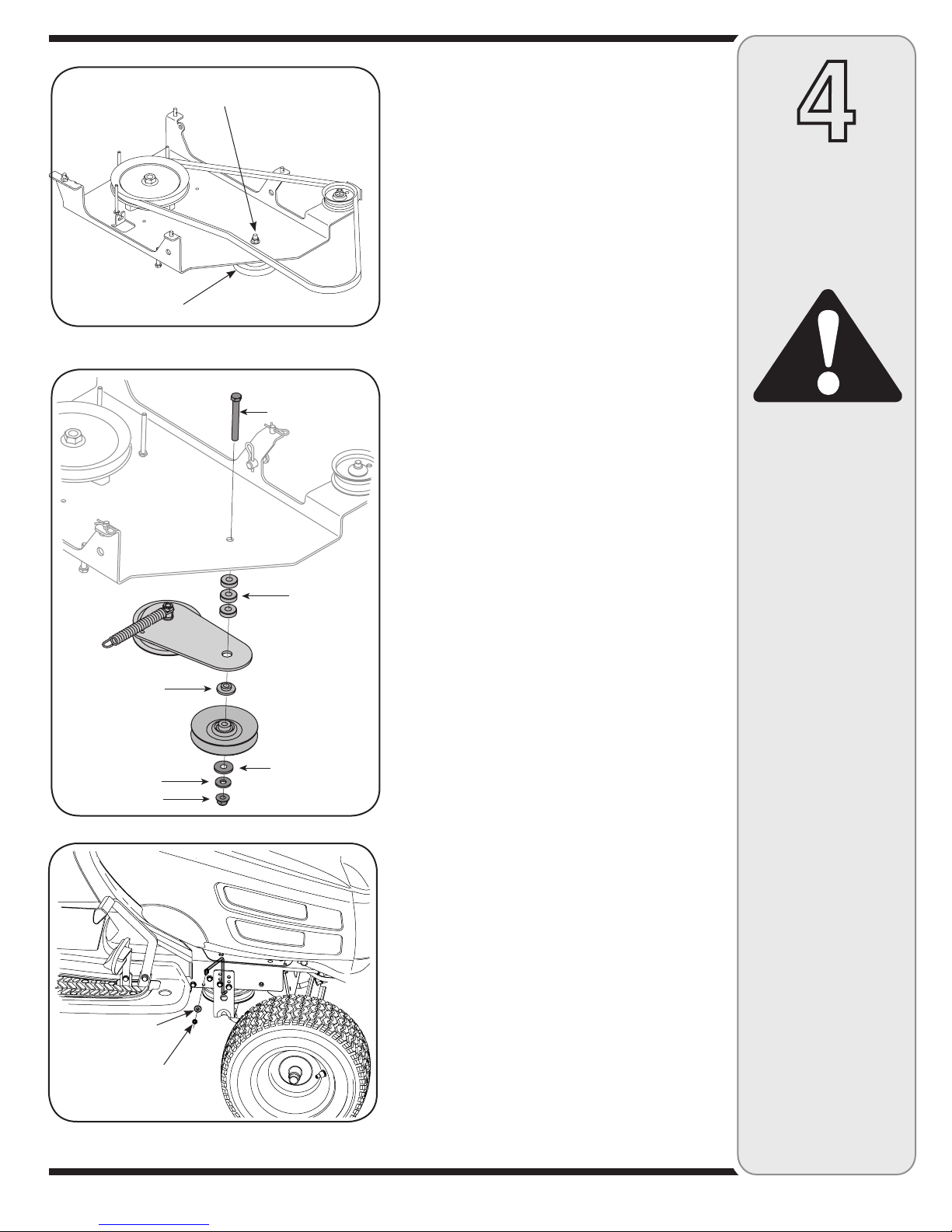 4