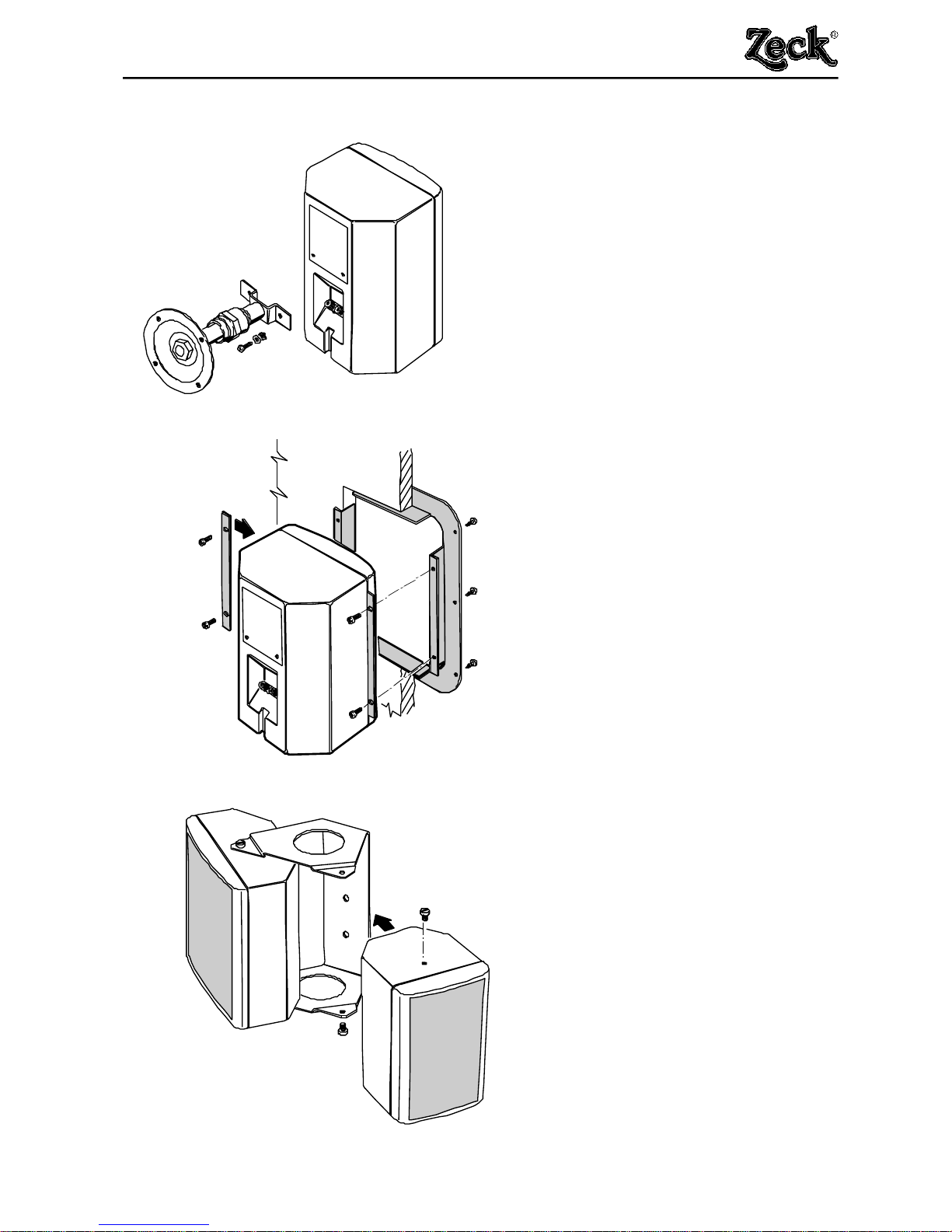 Zeck®