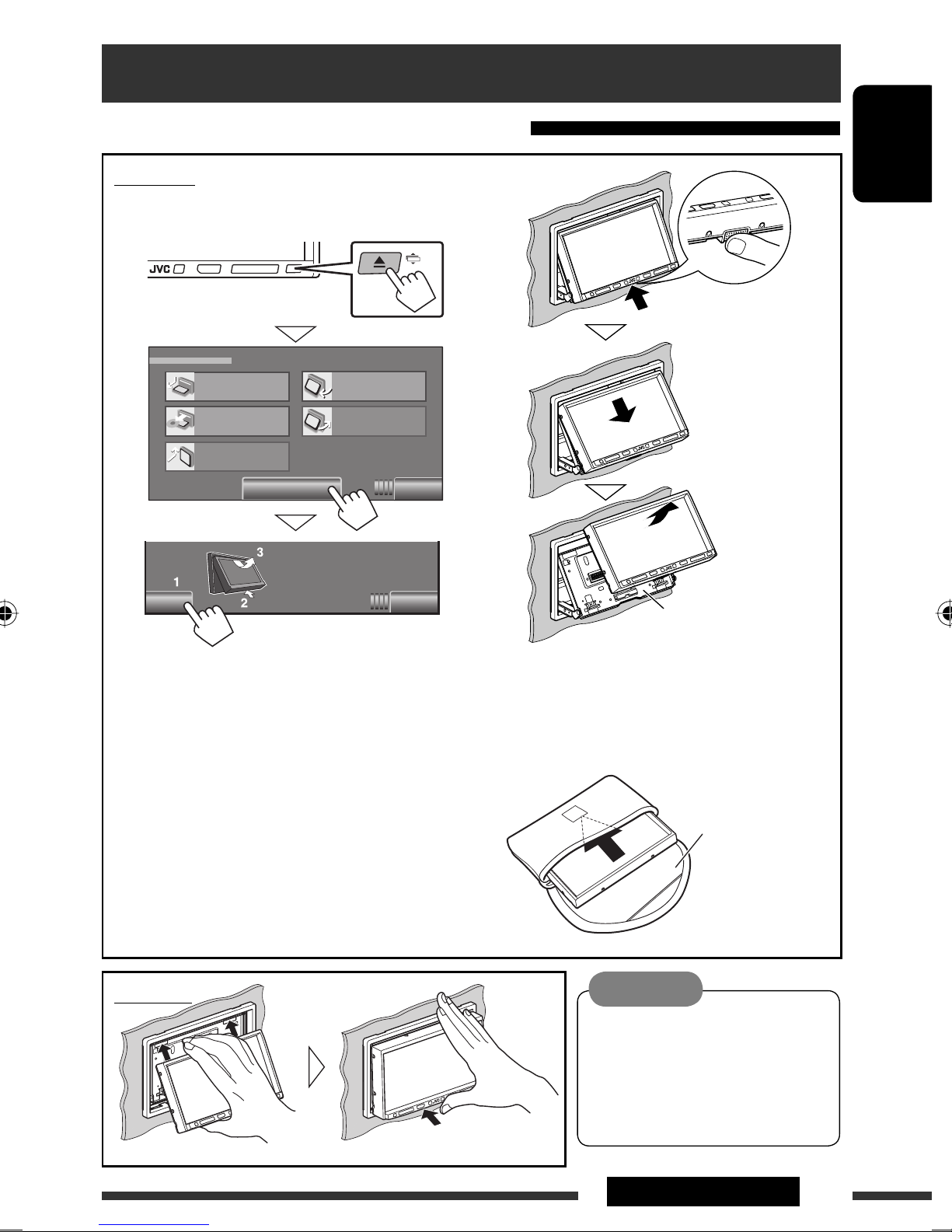 JVC

1

2

3