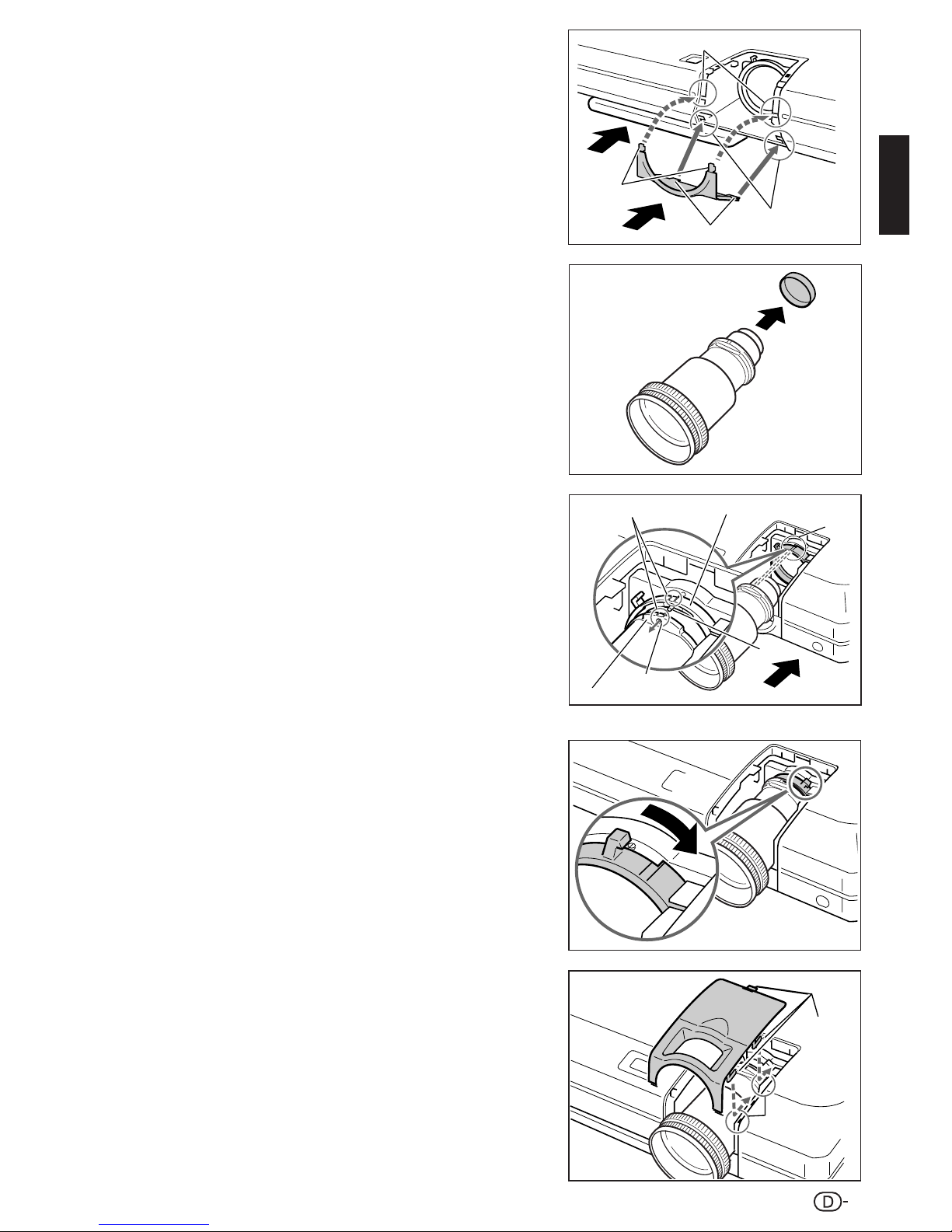 D-