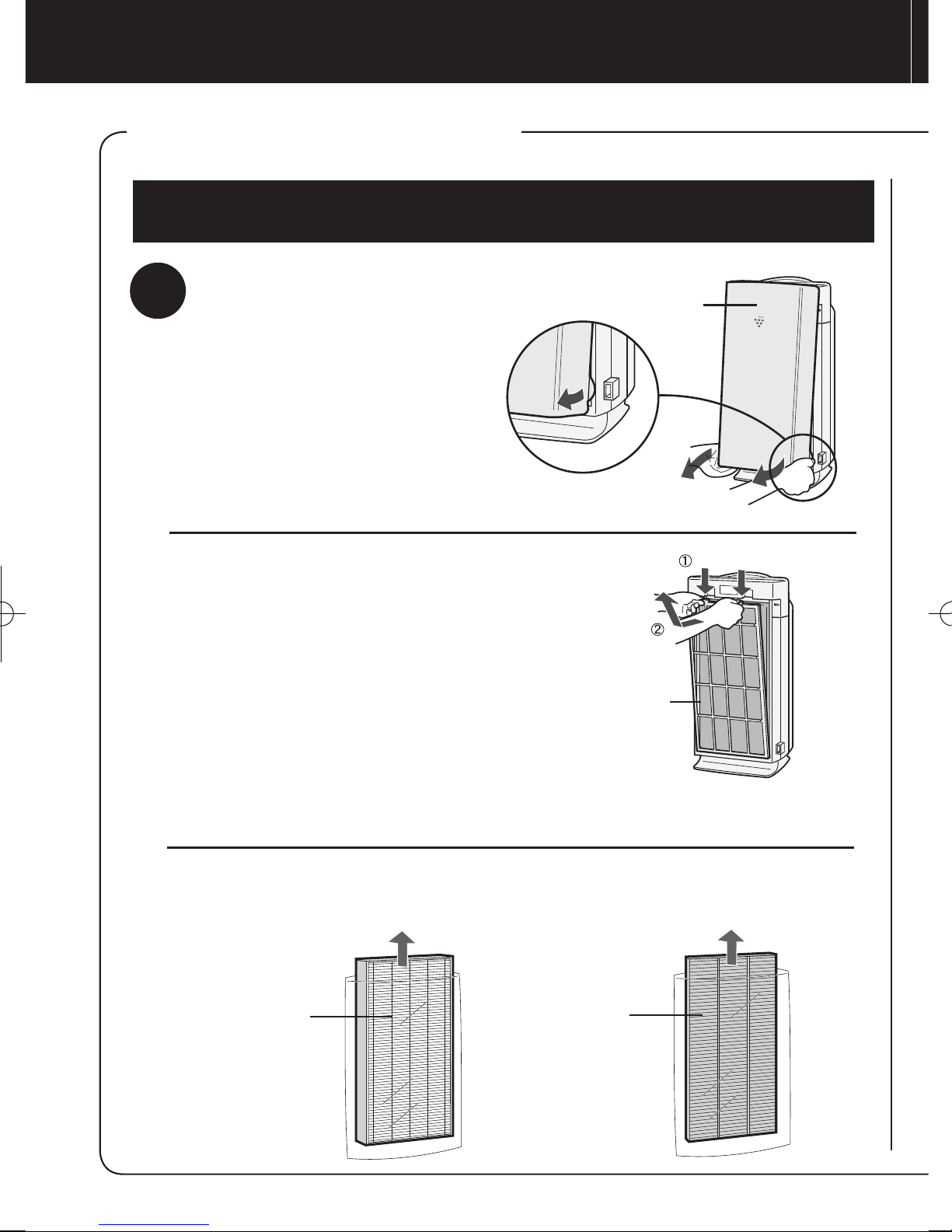 ①
②