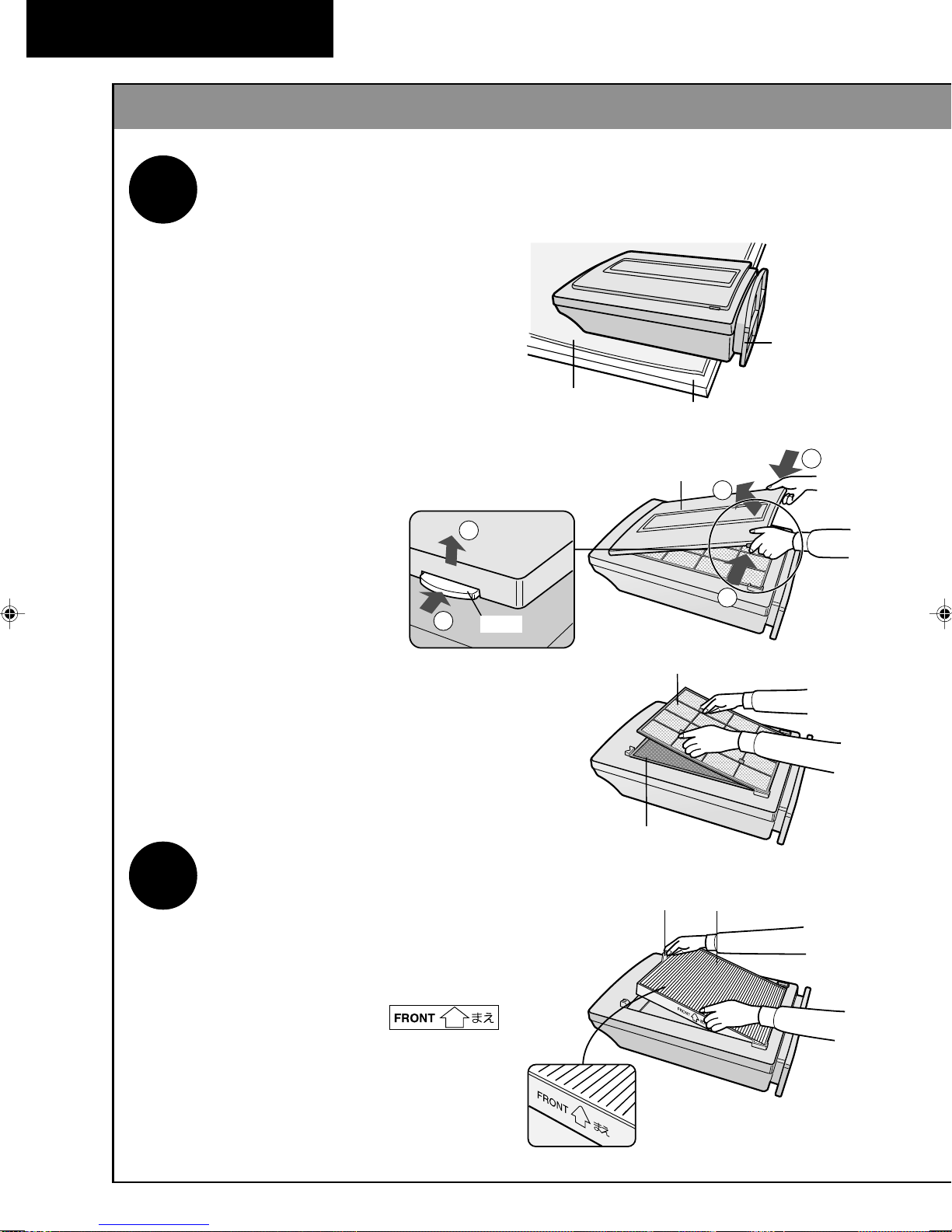 FRONT まえ

FRONT まえ