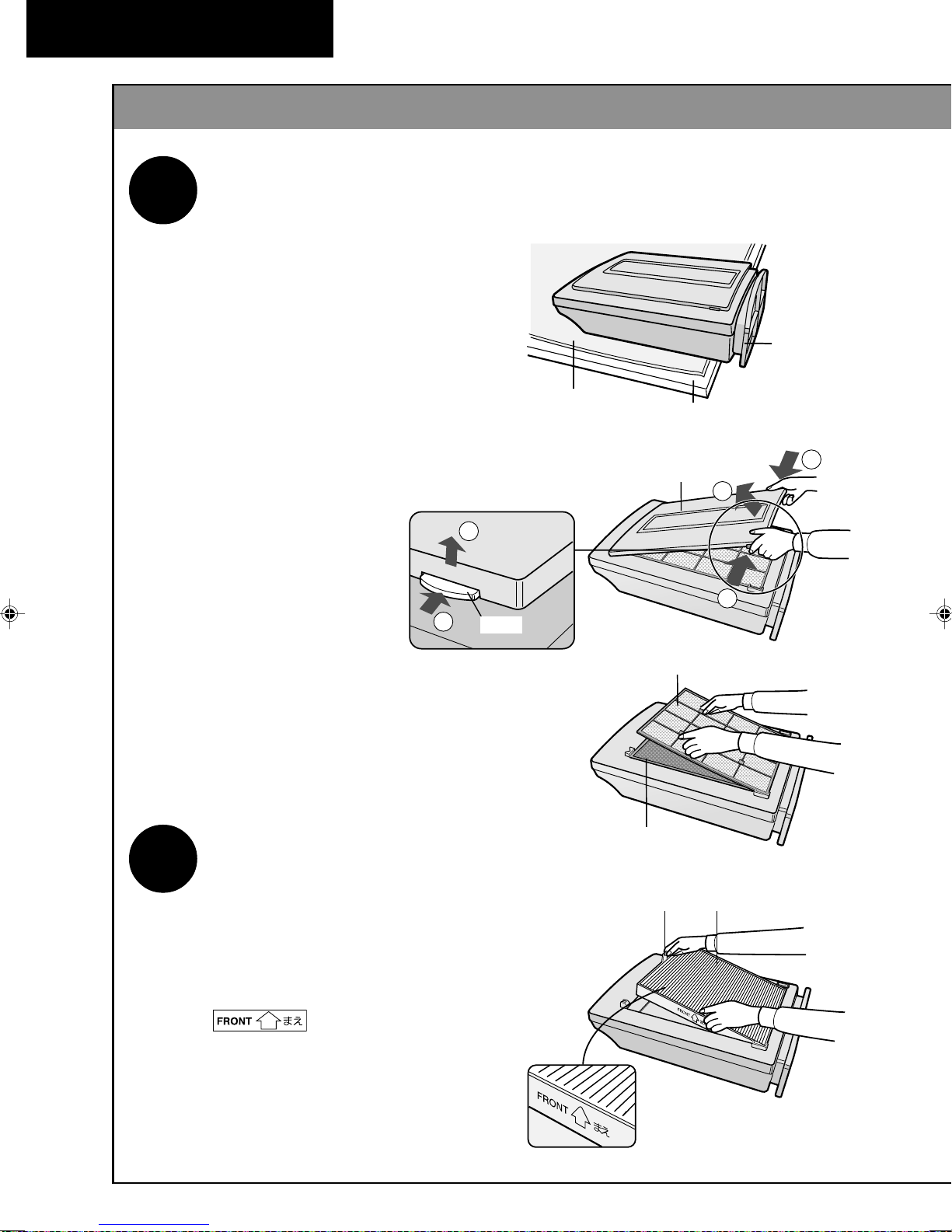 FRONT まえ

FRONT まえ