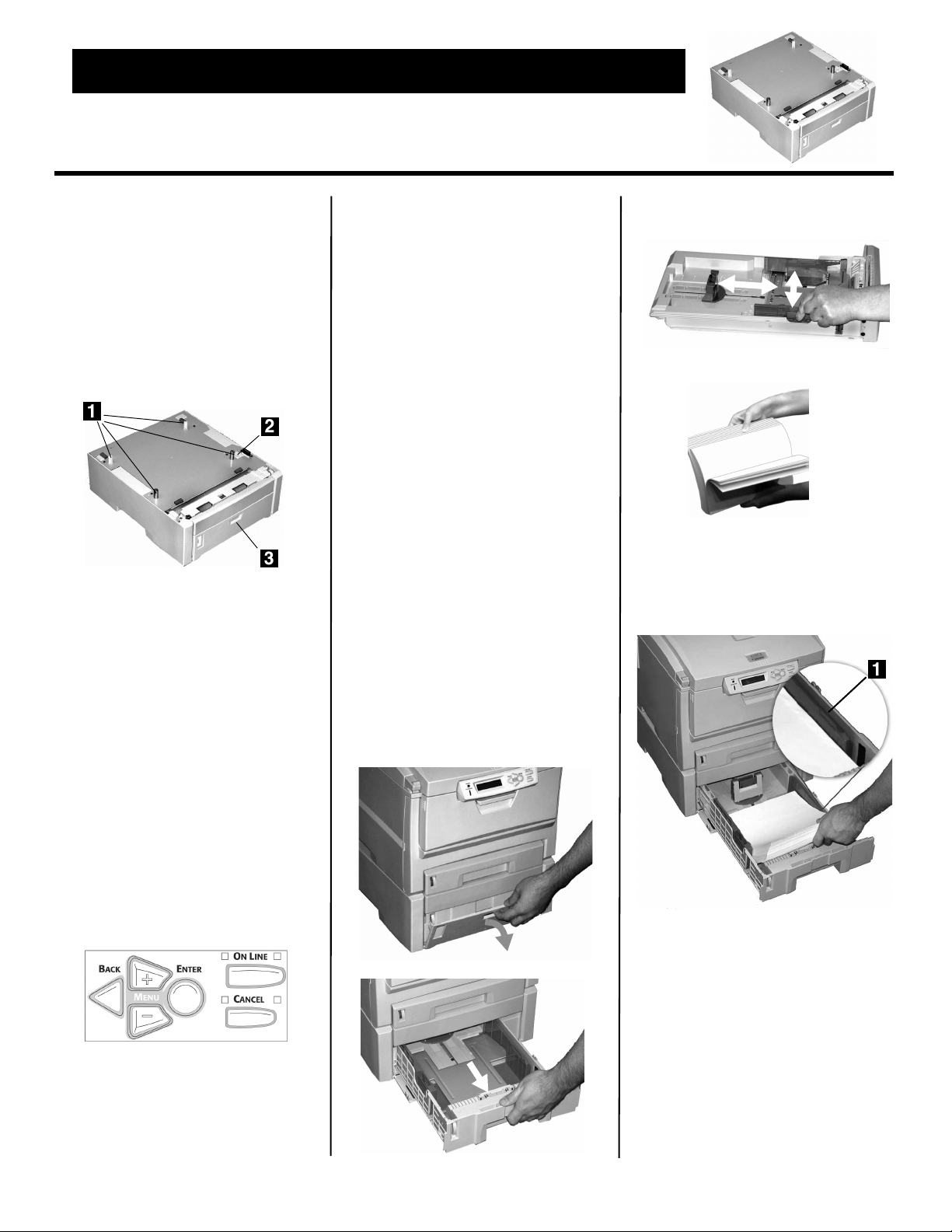 1

2

3

BACK

ENTER

MENU

ON LINE

CANCEL

1