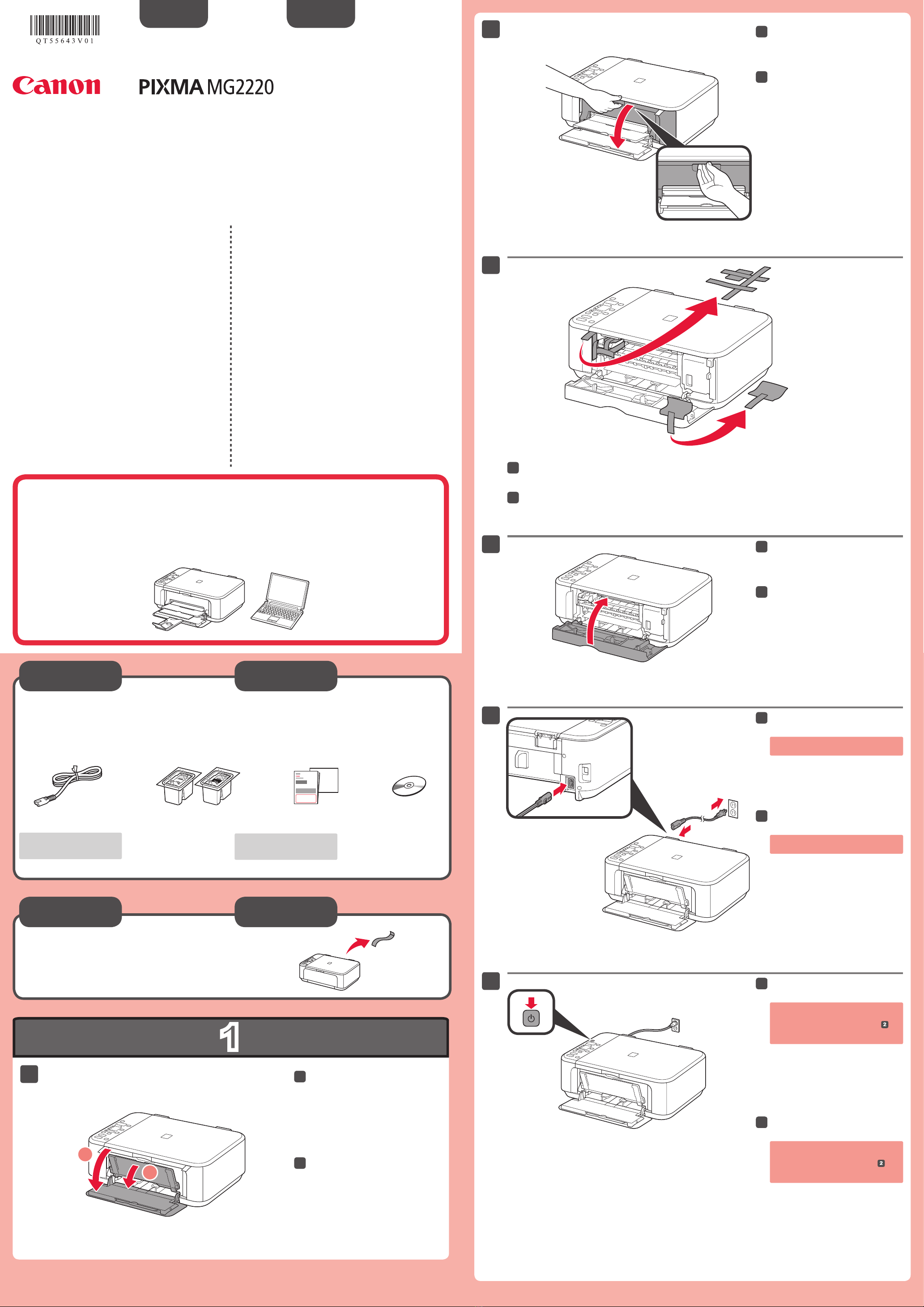 QT55643V01

Canon

PIXMA MG2220

1

2

2