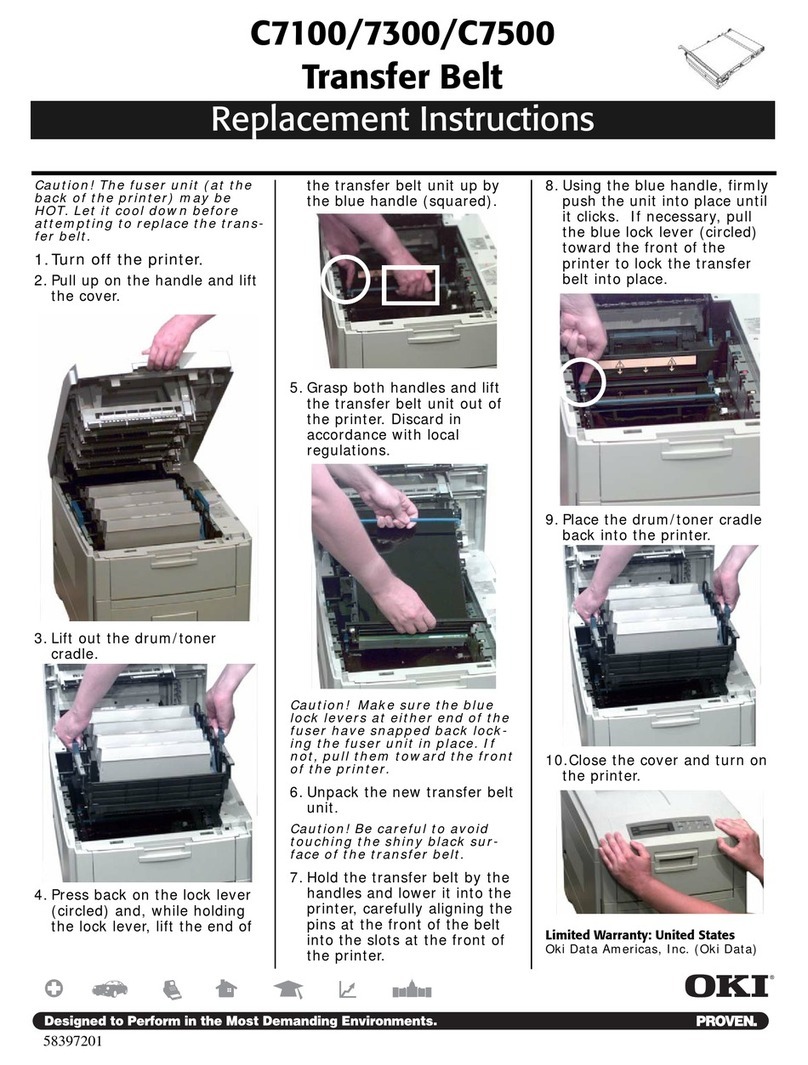 C7100/7300/C7500
Transfer Belt

Replacement Instructions

Caution! The fuser unit (at the back of the printer) may be HOT. Let it cool down before attempting to replace the transfer belt.

1. Turn off the printer.

2. Pull up on the handle and lift the cover.

3. Lift out the drum/toner cradle.

4. Press back on the lock lever (circled) and, while holding the lock lever, lift the end of the transfer belt unit up by the blue handle (squared).

5. Grasp both handles and lift the transfer belt unit out of the printer. Discard in accordance with local regulations.

Caution! Make sure the blue lock levers at either end of the fuser have snapped back locking the fuser unit in place. If not, pull them toward the front of the printer.

6. Unpack the new transfer belt unit.

Caution! Be careful to avoid touching the shiny black surface of the transfer belt.

7. Hold the transfer belt by the handles and lower it into the printer, carefully aligning the pins at the front of the belt into the slots at the front of the printer.

8. Using the blue handle, firmly push the unit into place until it clicks. If necessary, pull the blue lock lever (circled) toward the front of the printer to lock the transfer belt into place.

9. Place the drum/toner cradle back into the printer.

10. Close the cover and turn on the printer.

Limited Warranty: United States
Oki Data Americas, Inc. (Oki Data)

OKI

Designed to Perform in the Most Demanding Environments.

PROVEN.

58397201