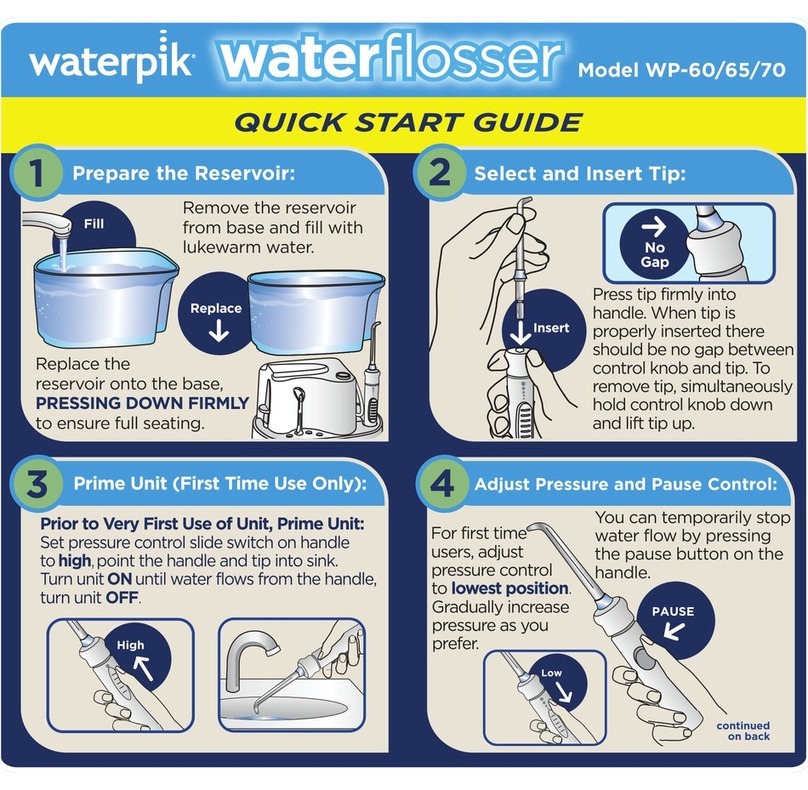 waterpik waterflosser Model WP-60/65/70

QUICK START GUIDE

1 Prepare the Reservoir:

Fill

Remove the reservoir from base and fill with lukewarm water.

Replace

Replace the reservoir onto the base, PRESSING DOWN FIRMLY to ensure full seating.

2 Select and Insert Tip:

No Gap

Insert

Press tip firmly into handle. When tip is properly inserted there should be no gap between control knob and tip. To remove tip, simultaneously hold control knob down and lift tip up.

3 Prime Unit (First Time Use Only):

Prior to Very First Use of Unit, Prime Unit: Set pressure control slide switch on handle to high, point the handle and tip into sink. Turn unit ON until water flows from the handle, turn unit OFF.

High

4 Adjust Pressure and Pause Control:

For first time users, adjust pressure control to lowest position. Gradually increase pressure as you prefer.

You can temporarily stop water flow by pressing the pause button on the handle.

PAUSE

Low

continued on back