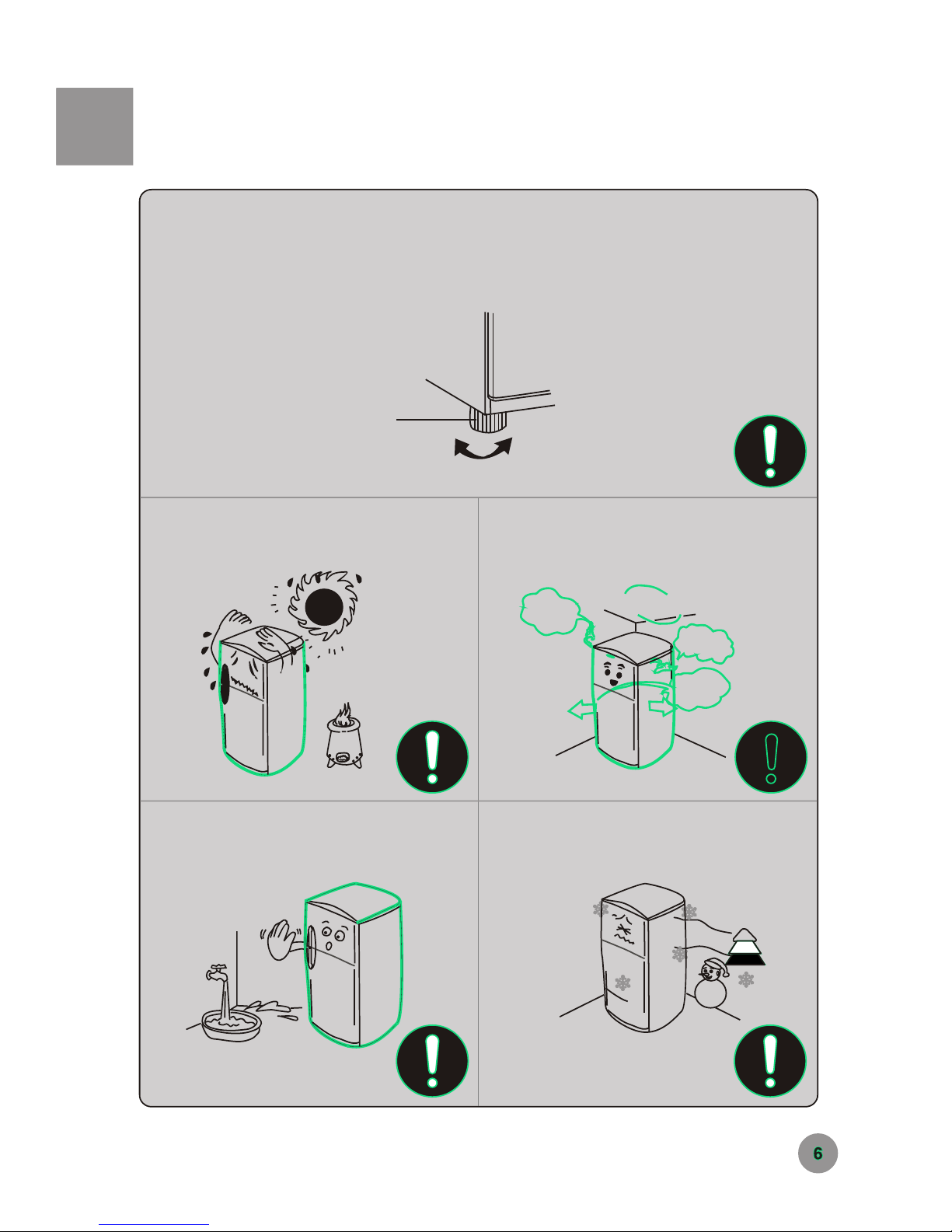 6