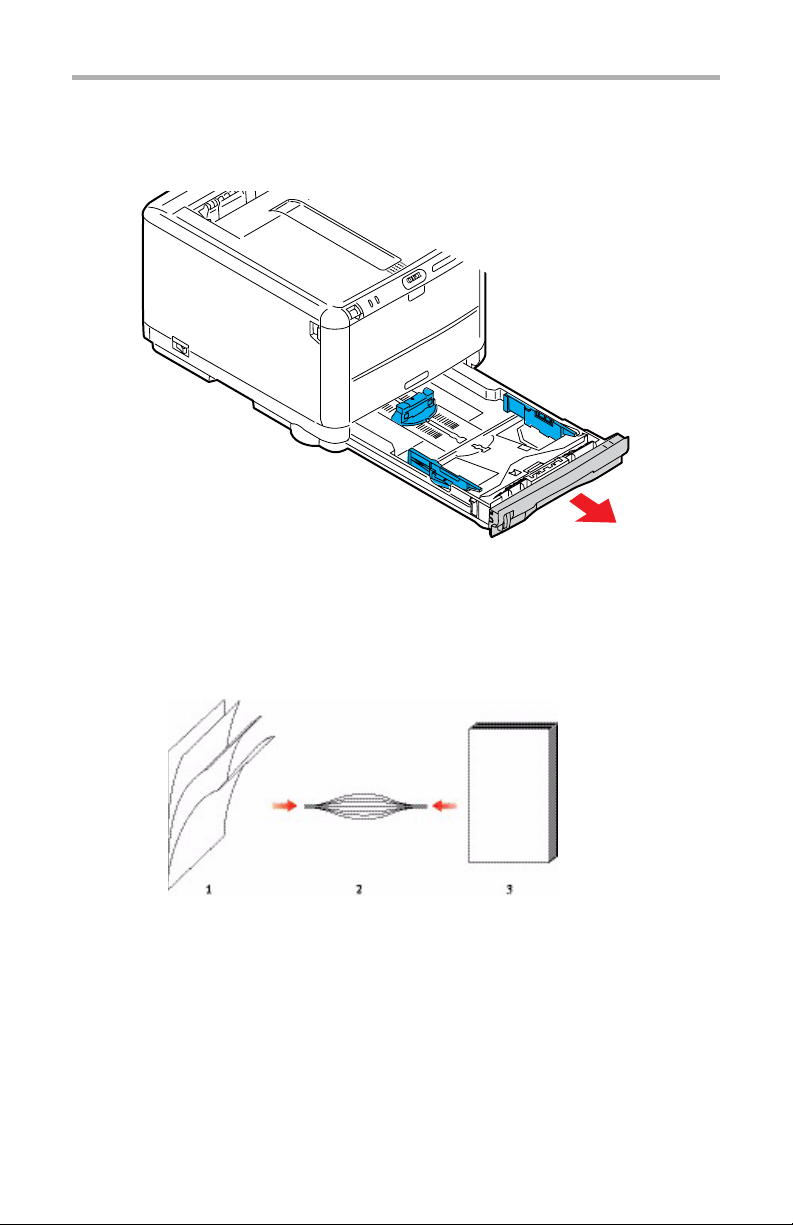 1

2

3