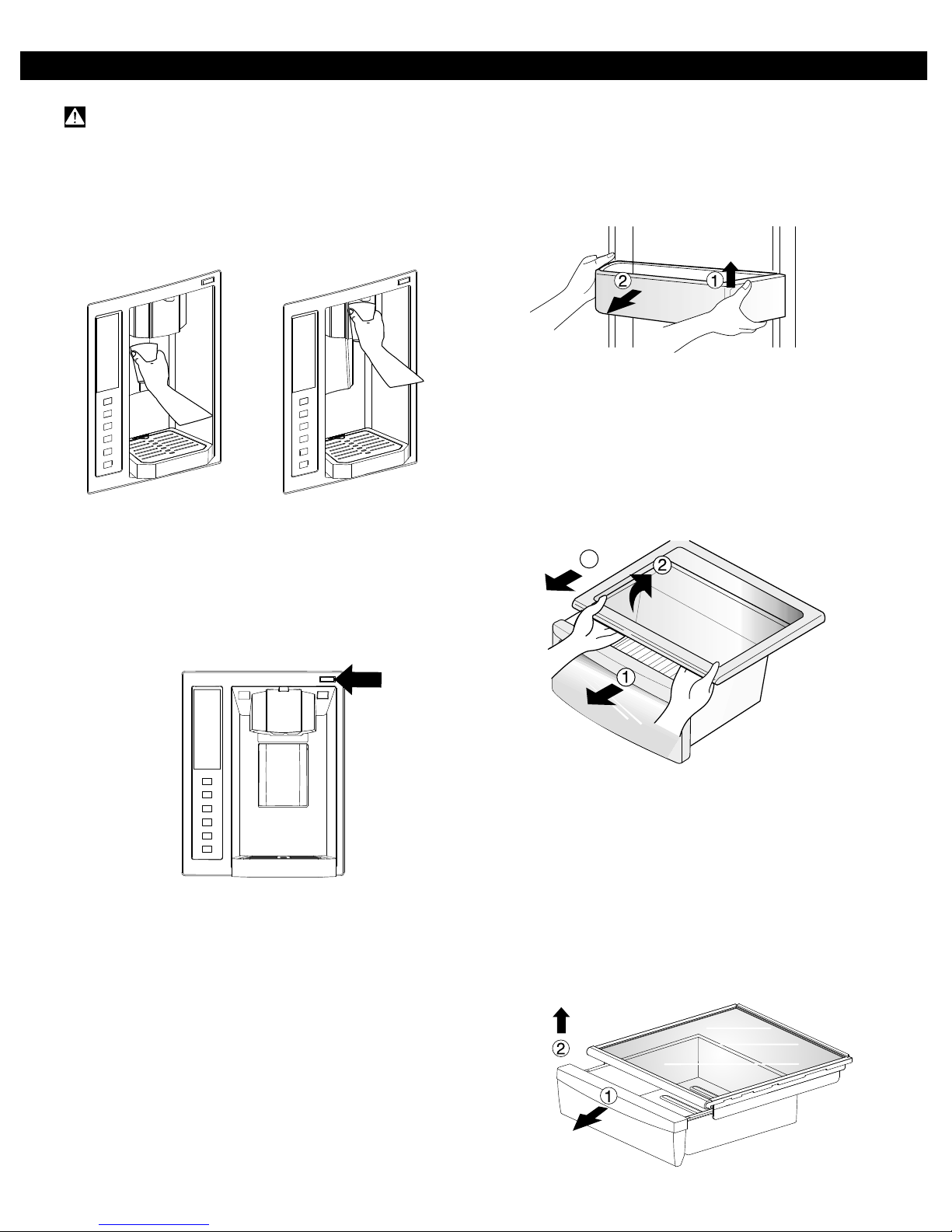 2 1

2
1

2
1