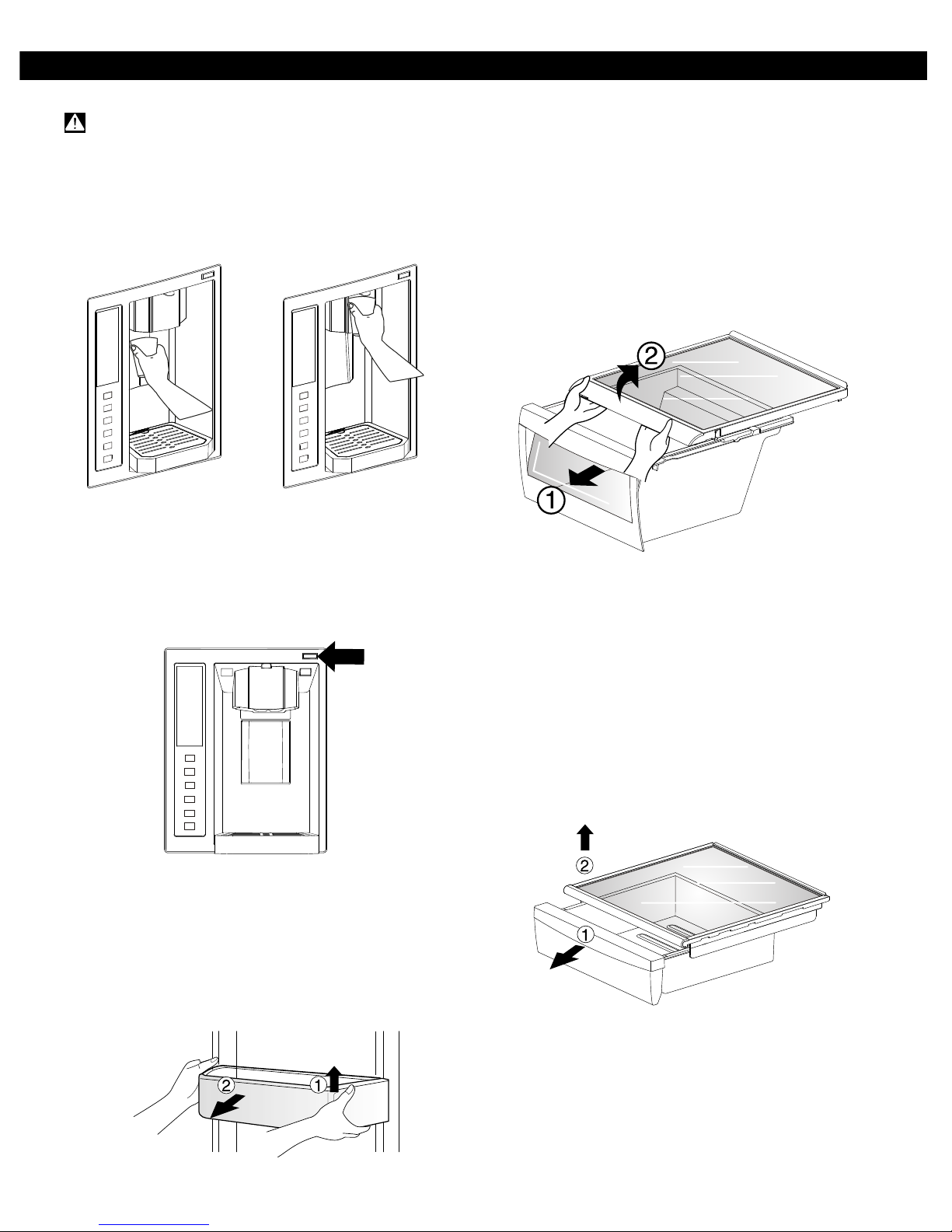 ②

①

②

①

②

①