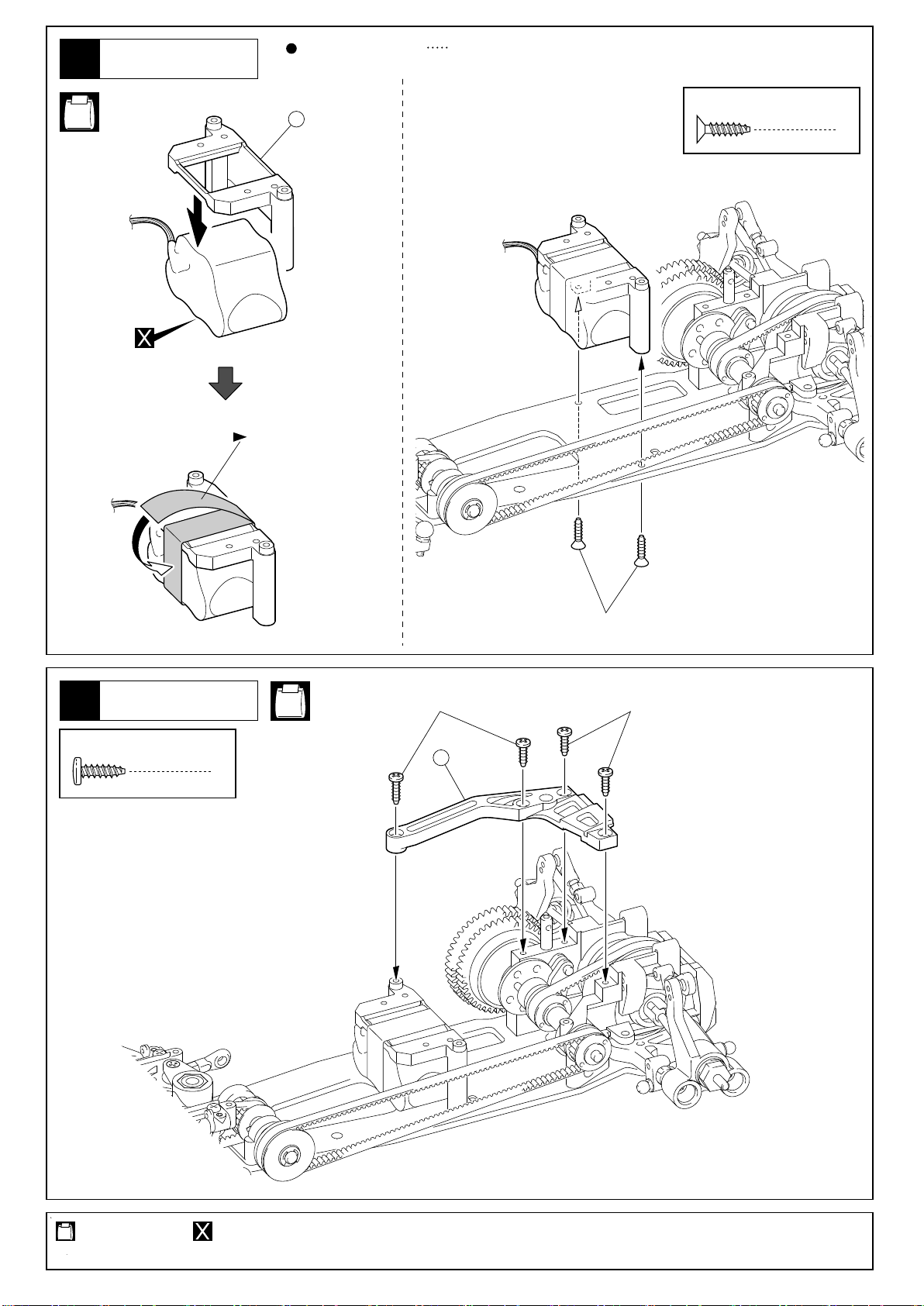 X

X