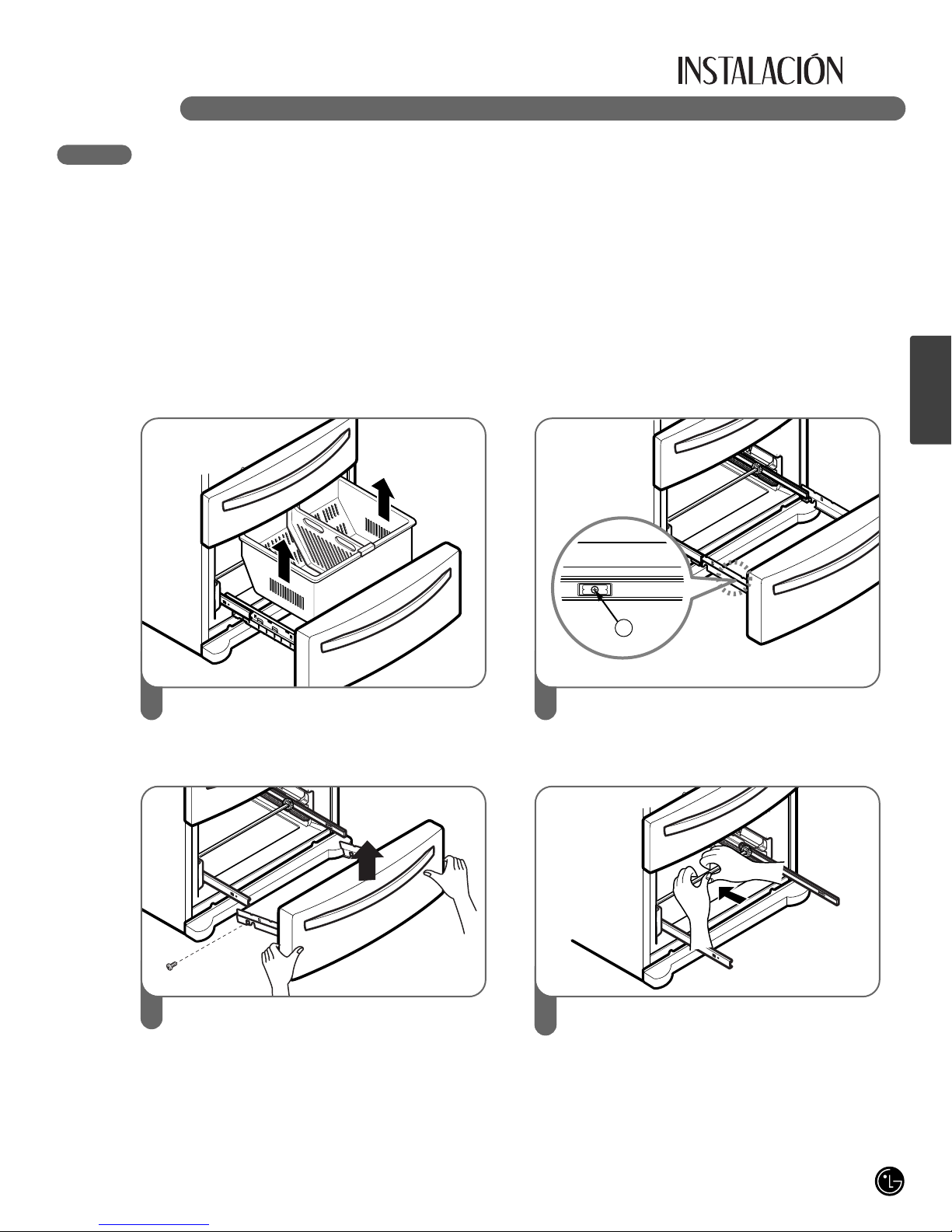 INSTALACIÓN