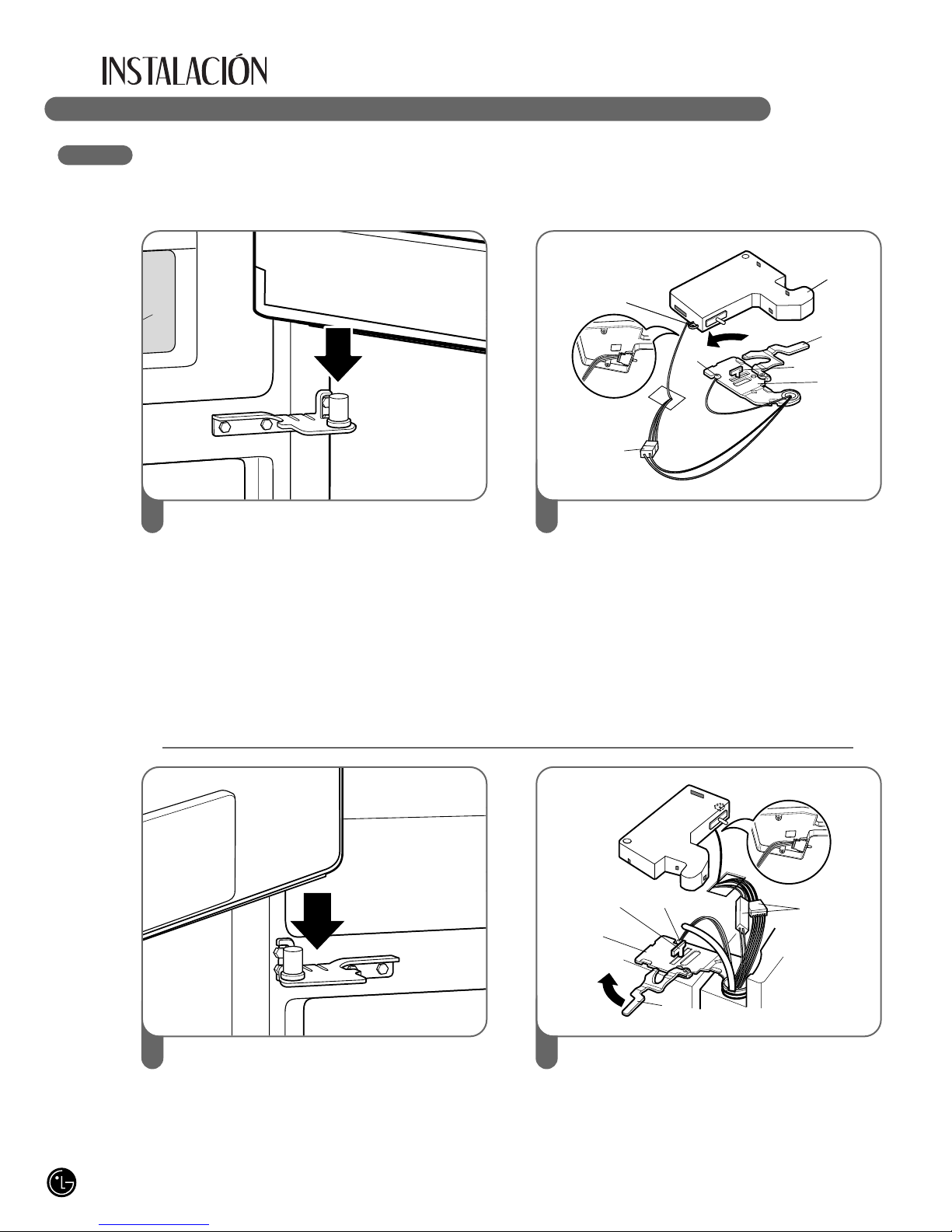 INSTALACIÓN