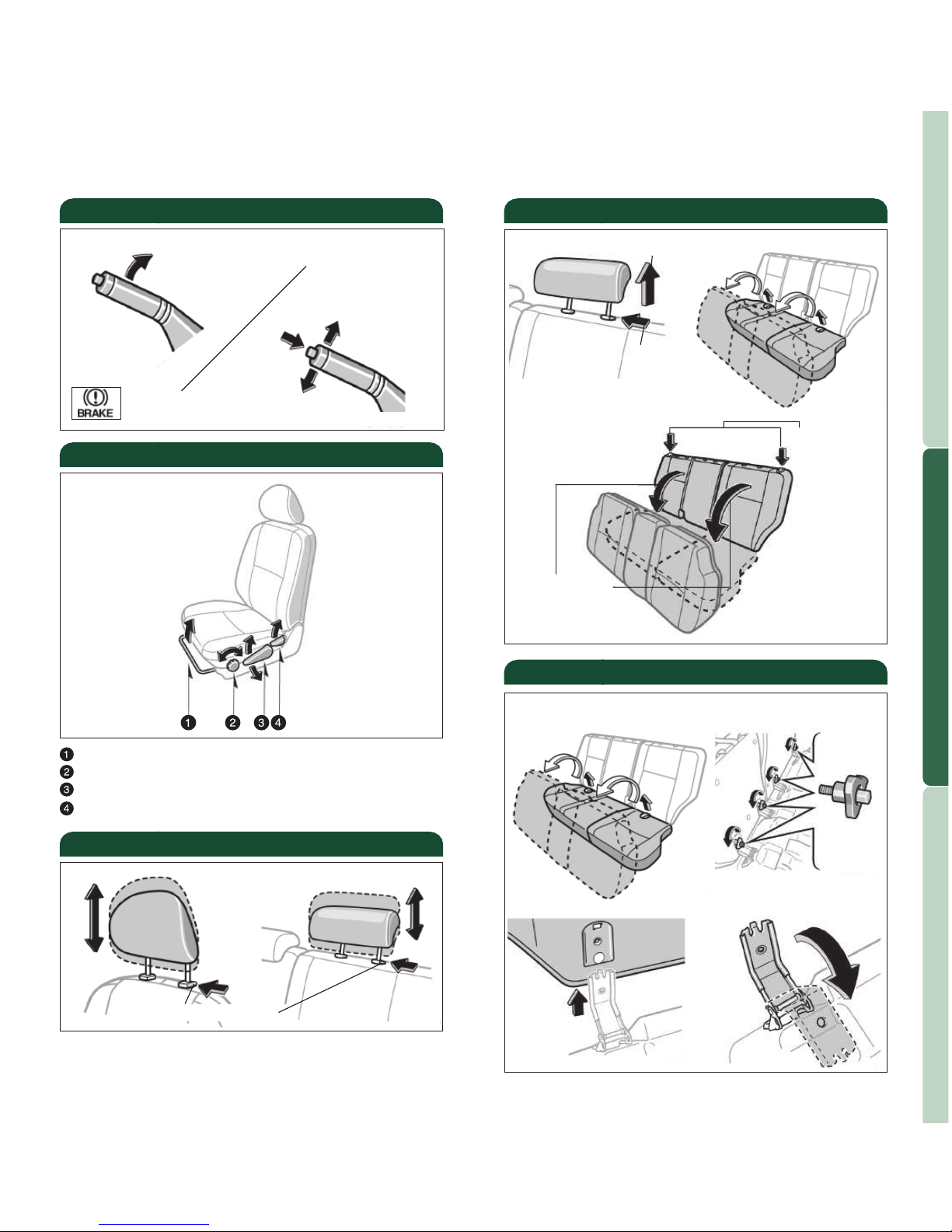 BRAKE

1
2 3 4

1
2
3
4