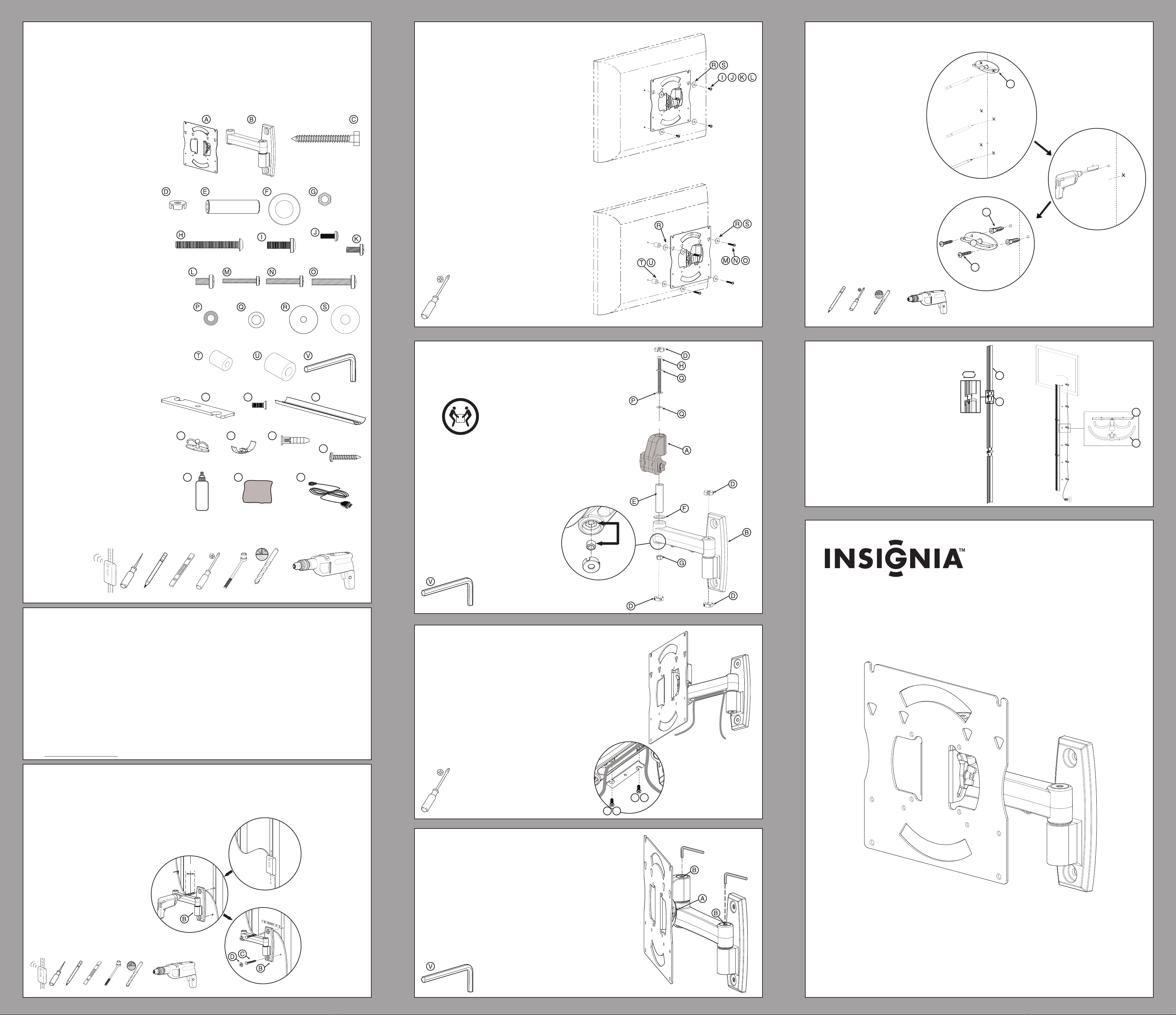 A B C
D E F G
H I J K
L M N O
P Q R S
T U V

R S
I J K L

R R S
T U
M N O

D
H
Q
P
Q
A
D
E
F
B
G
D D

V

B
A
B

V

B
D C
B

INSIGNIA™