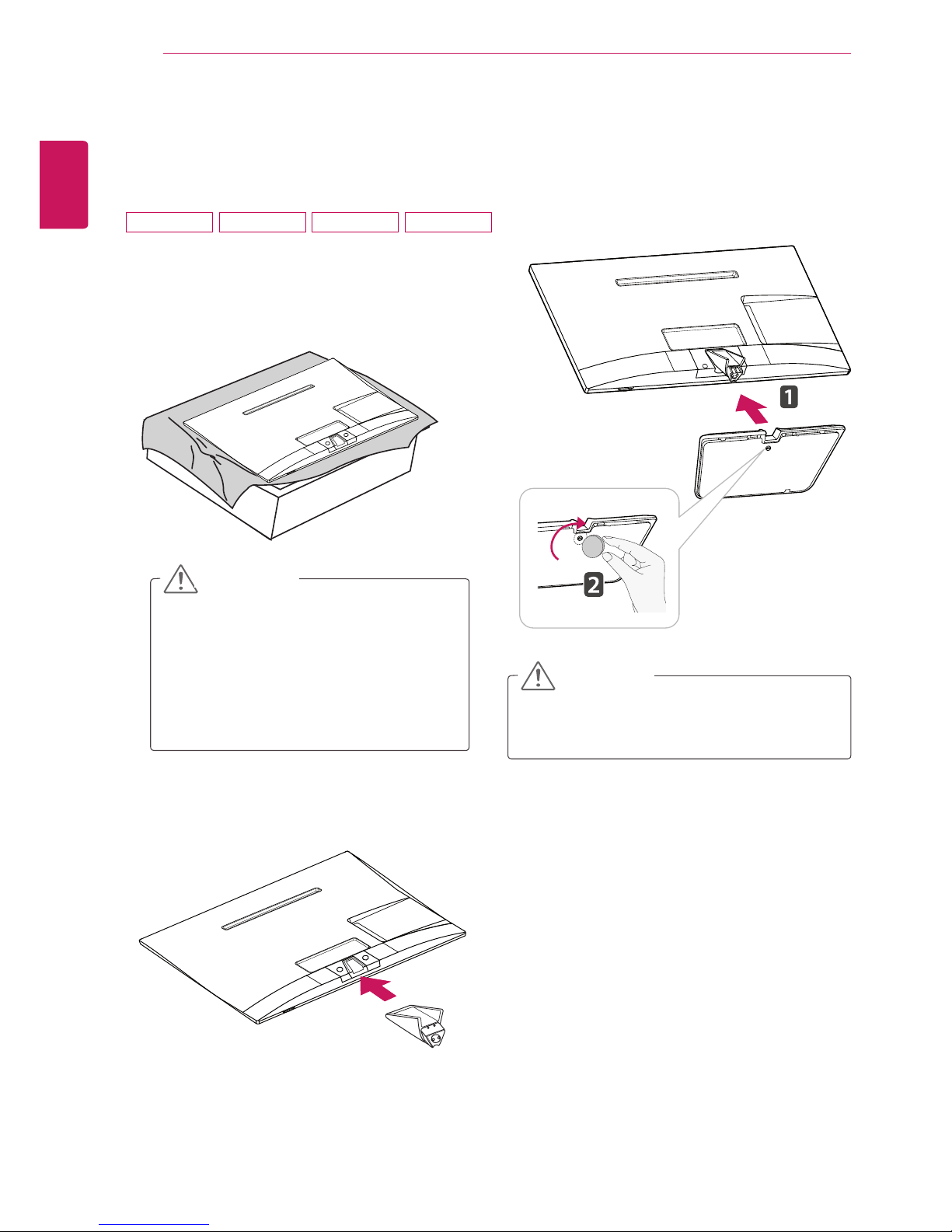 1

2