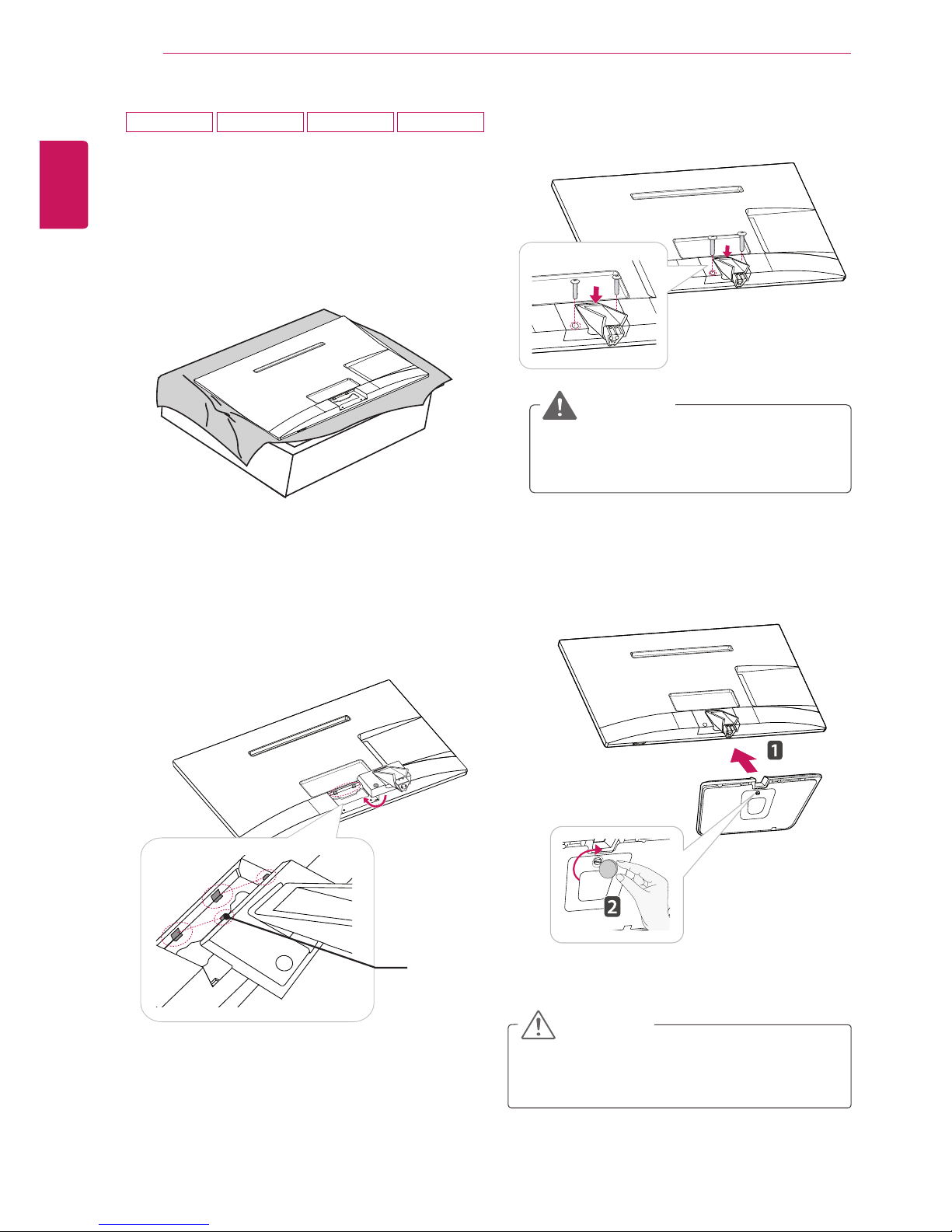 1
2