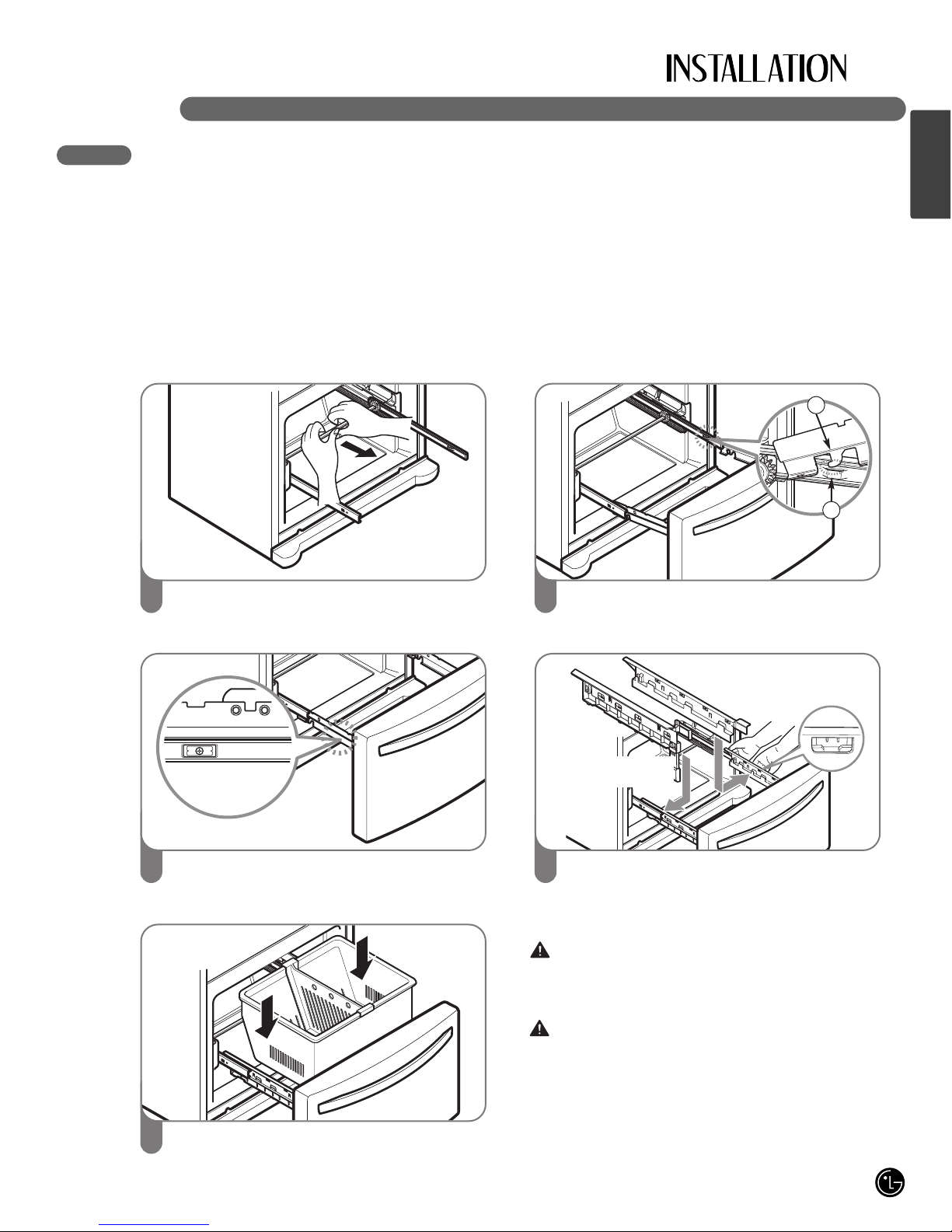 INSTALLATION